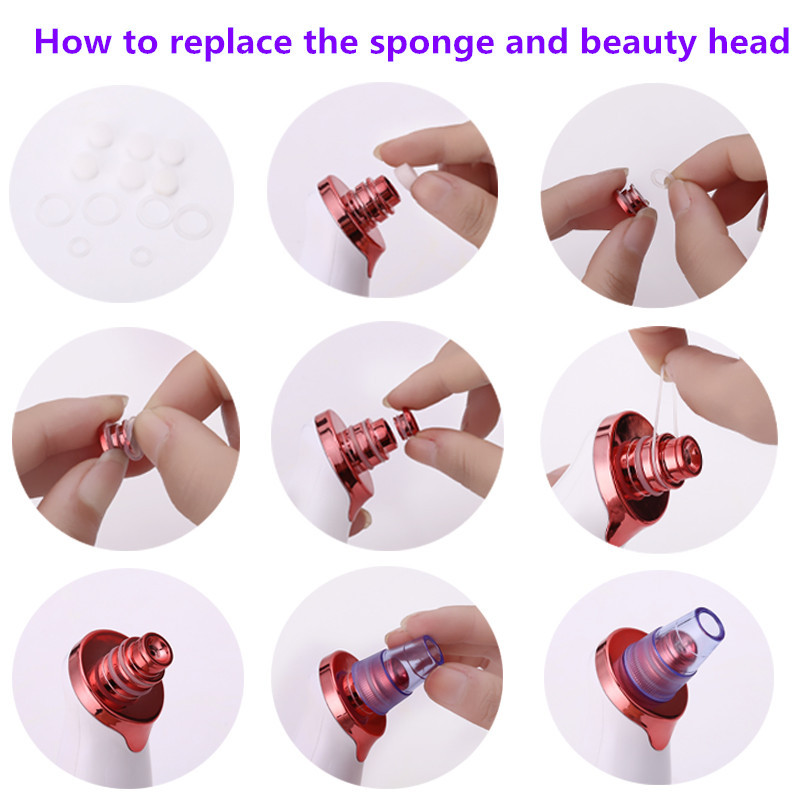 How to replace the sponge and beauty head