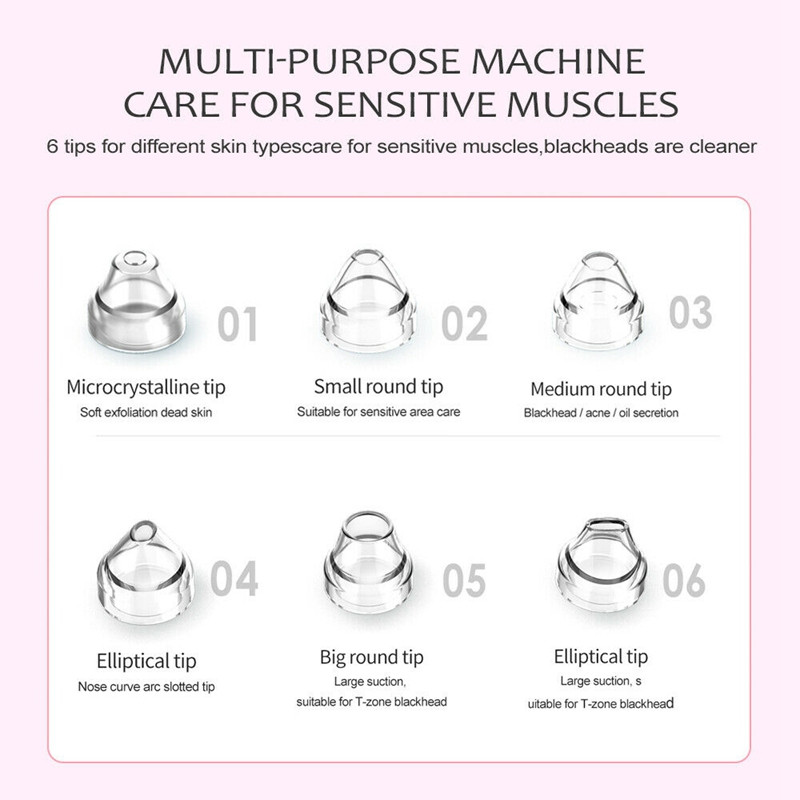 MULTI-PURPOSE MACHINE
CARE FOR SENSITIVE MUSCLES

6 tips for different skin typescare for sensitive muscles,blackheads are cleaner

01

Microcrystalline tip
Soft exfoliation dead skin

02

Small round tip
Suitable for sensitive area care

03

Medium round tip
Blackhead / acne / oil secretion

04

Elliptical tip
Nose curve arc slotted tip

05

Big round tip
Large suction,
suitable for T-zone blackhead

06

Elliptical tip
Large suction, s
uitable for T-zone blackhead