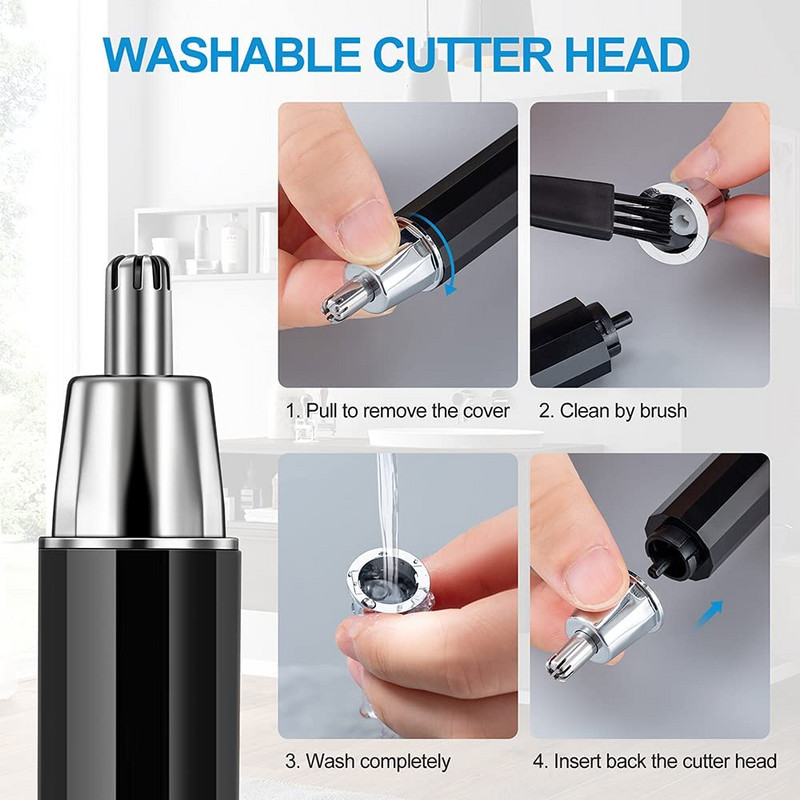 WASHABLE CUTTER HEAD

1. Pull to remove the cover

2. Clean by brush

3. Wash completely

4. Insert back the cutter head