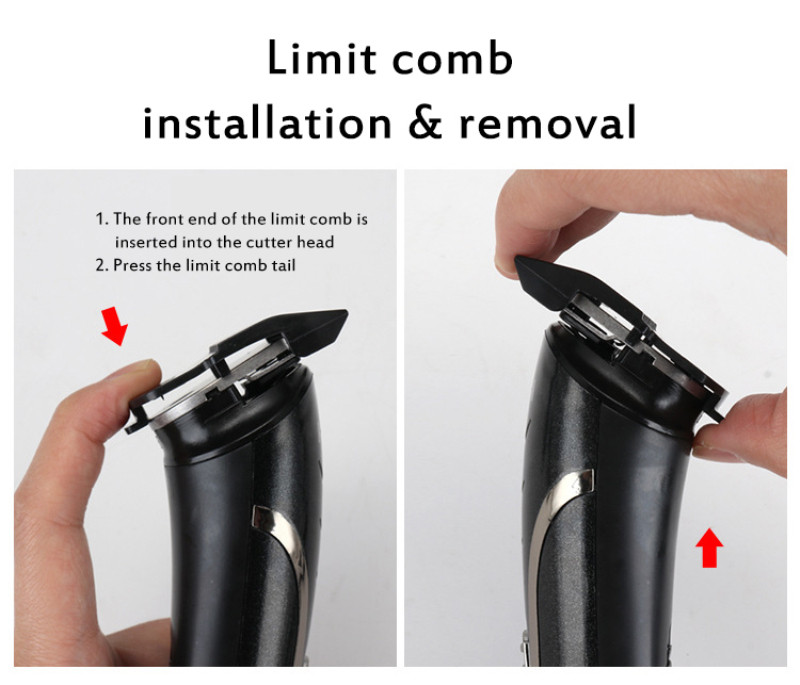 Limit comb
installation & removal

1. The front end of the limit comb is inserted into the cutter head
2. Press the limit comb tail