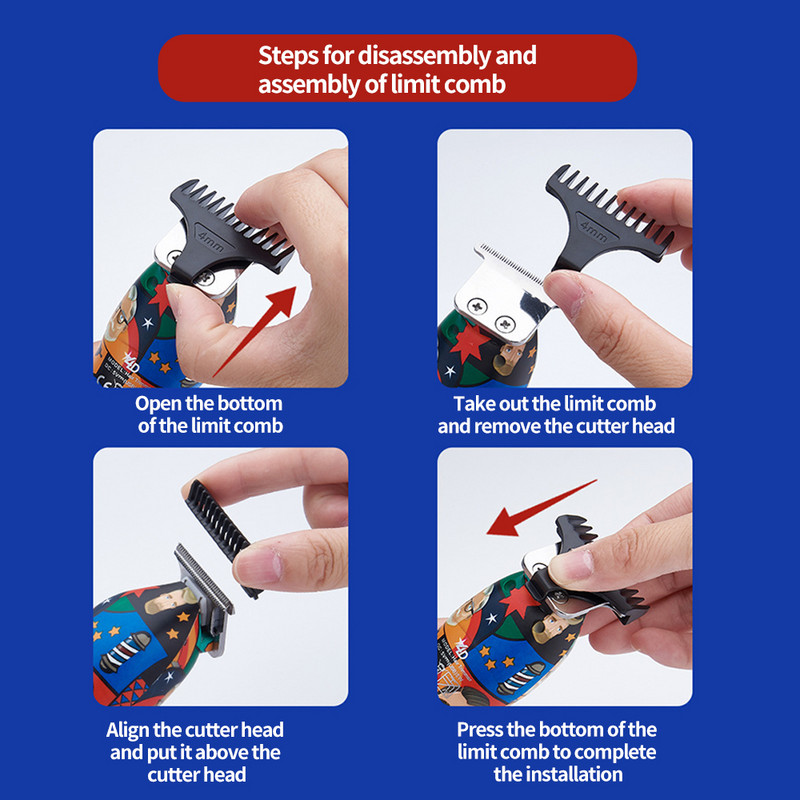 Steps for disassembly and assembly of limit comb

4mm

Open the bottom of the limit comb

4mm

Take out the limit comb and remove the cutter head

Align the cutter head and put it above the cutter head

Press the bottom of the limit comb to complete the installation