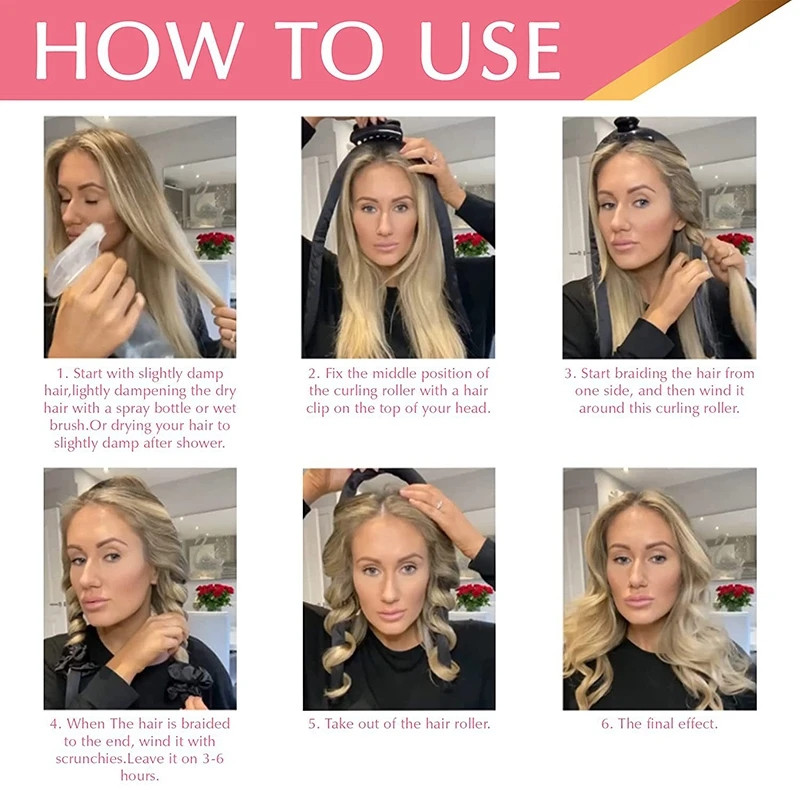 HOW TO USE

1. Start with slightly damp hair,lightly dampening the dry hair with a spray bottle or wet brush.Or drying your hair to slightly damp after shower.

2. Fix the middle position of the curling roller with a hair clip on the top of your head.

3. Start braiding the hair from one side, and then wind it around this curling roller.

4. When The hair is braided to the end, wind it with scrunchies.Leave it on 3-6 hours.

5. Take out of the hair roller.

6. The final effect.