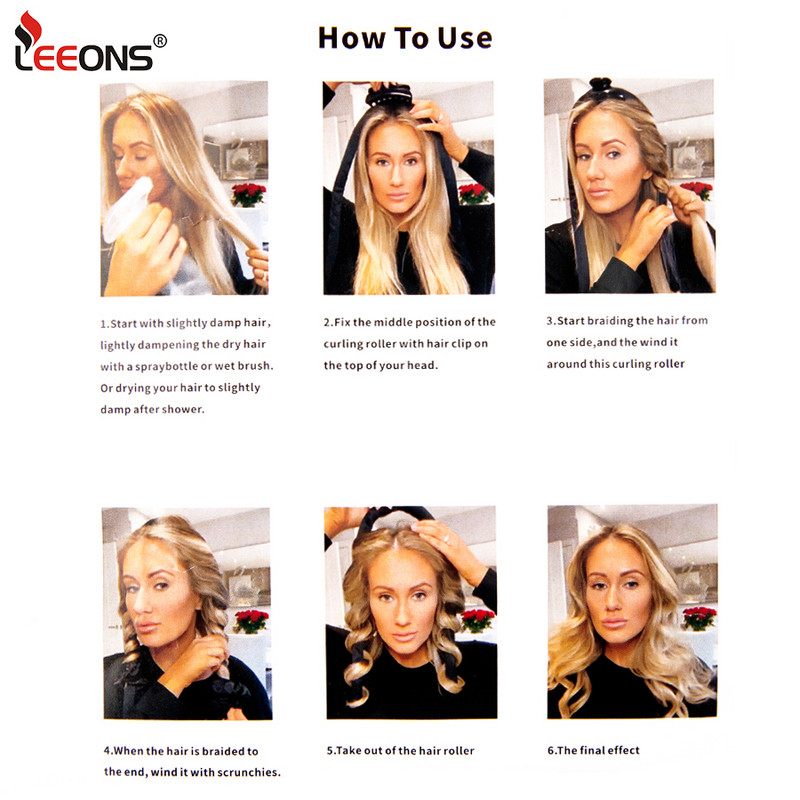 LEEONS®

How To Use

1.Start with slightly damp hair, lightly dampening the dry hair with a spraybottle or wet brush. Or drying your hair to slightly damp after shower.

2.Fix the middle position of the curling roller with hair clip on the top of your head.

3.Start braiding the hair from one side,and the wind it around this curling roller

4.When the hair is braided to the end, wind it with scrunchies.

5.Take out of the hair roller

6.The final effect