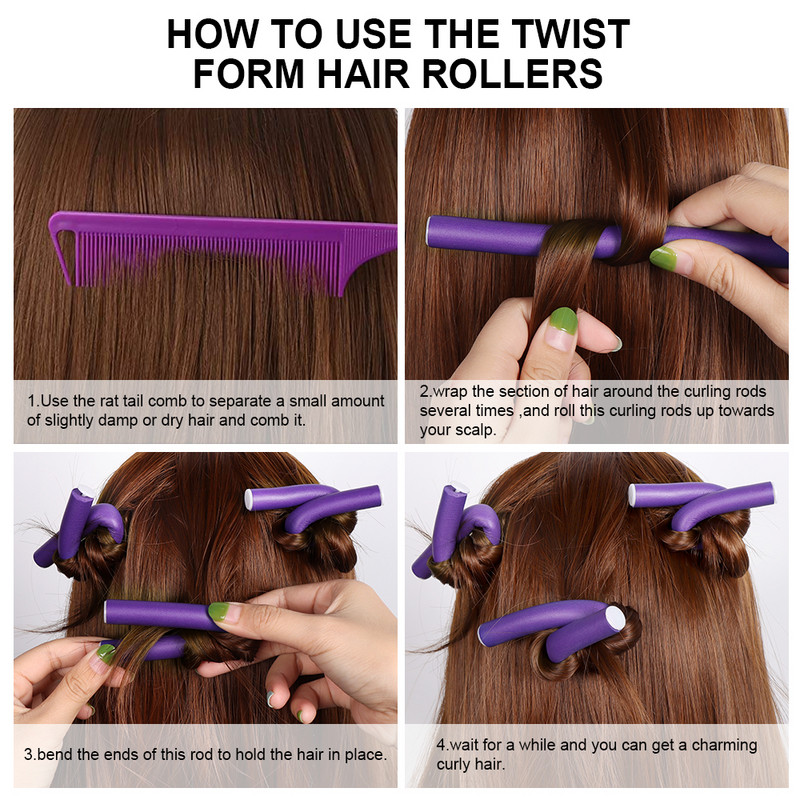 HOW TO USE THE TWIST FORM HAIR ROLLERS

1.Use the rat tail comb to separate a small amount of slightly damp or dry hair and comb it.

2.wrap the section of hair around the curling rods several times ,and roll this curling rods up towards your scalp.

3.bend the ends of this rod to hold the hair in place.

4.wait for a while and you can get a charming curly hair.