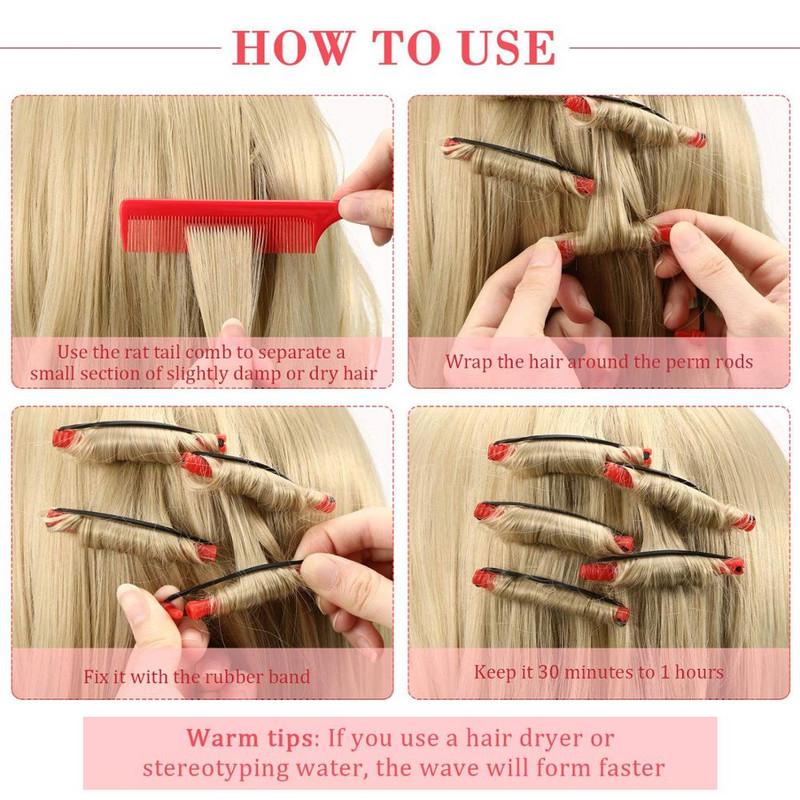 HOW TO USE

Use the rat tail comb to separate a small section of slightly damp or dry hair

Wrap the hair around the perm rods

Fix it with the rubber band

Keep it 30 minutes to 1 hours

Warm tips: If you use a hair dryer or stereotyping water, the wave will form faster