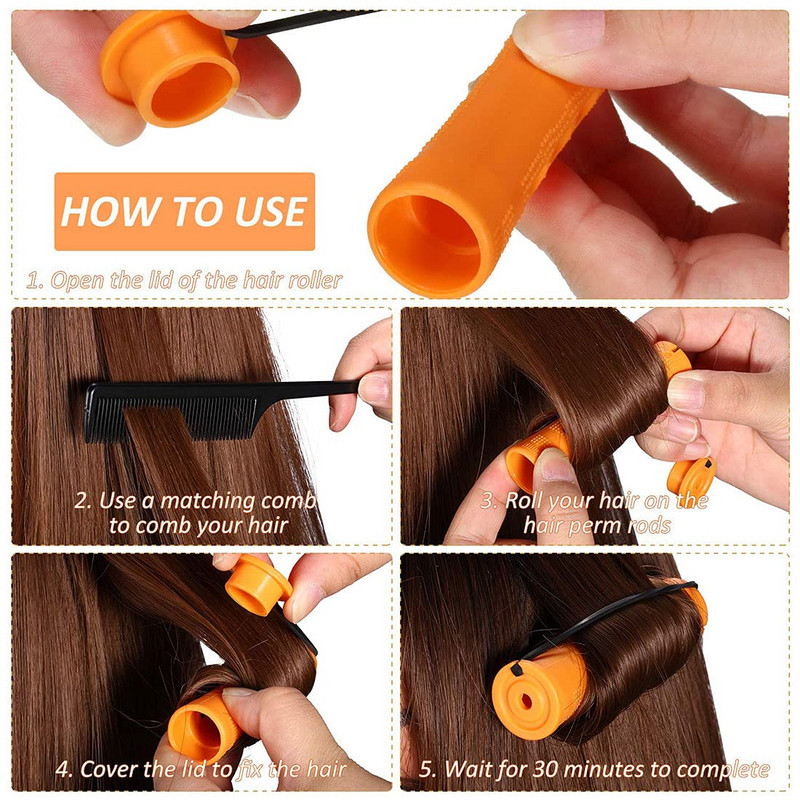 HOW TO USE

1. Open the lid of the hair roller

2. Use a matching comb to comb your hair

3. Roll your hair on the hair perm rods

4. Cover the lid to fix the hair

5. Wait for 30 minutes to complete