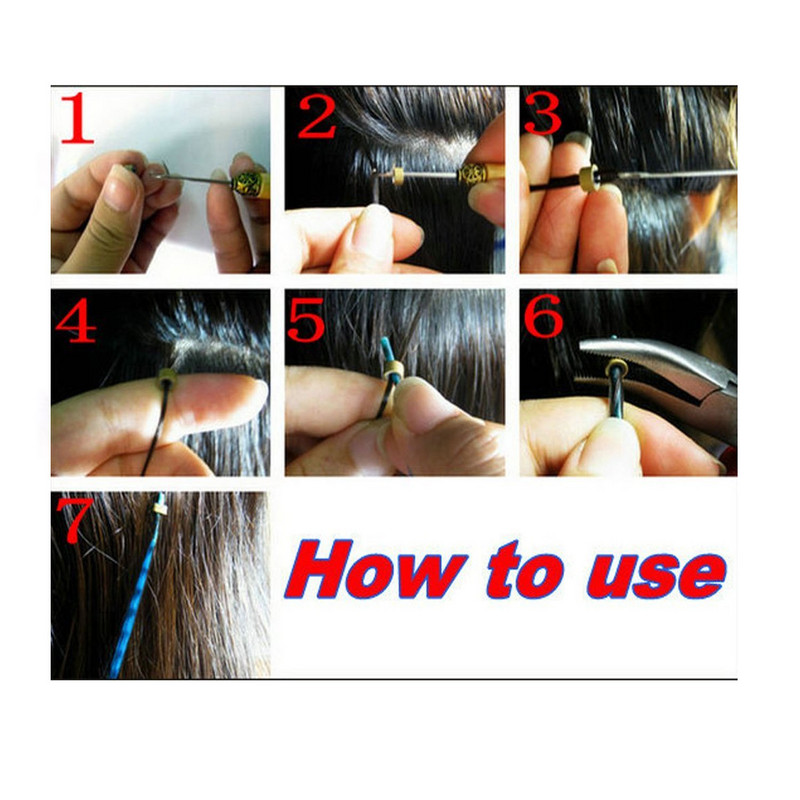 1

2

3

4

5

6

7

How to use