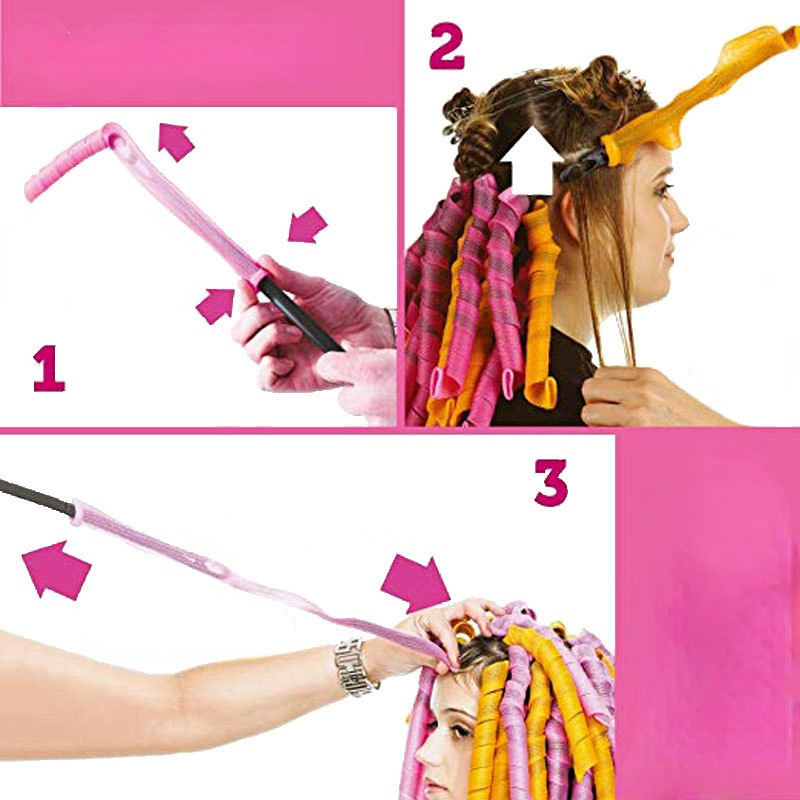 1

2

3