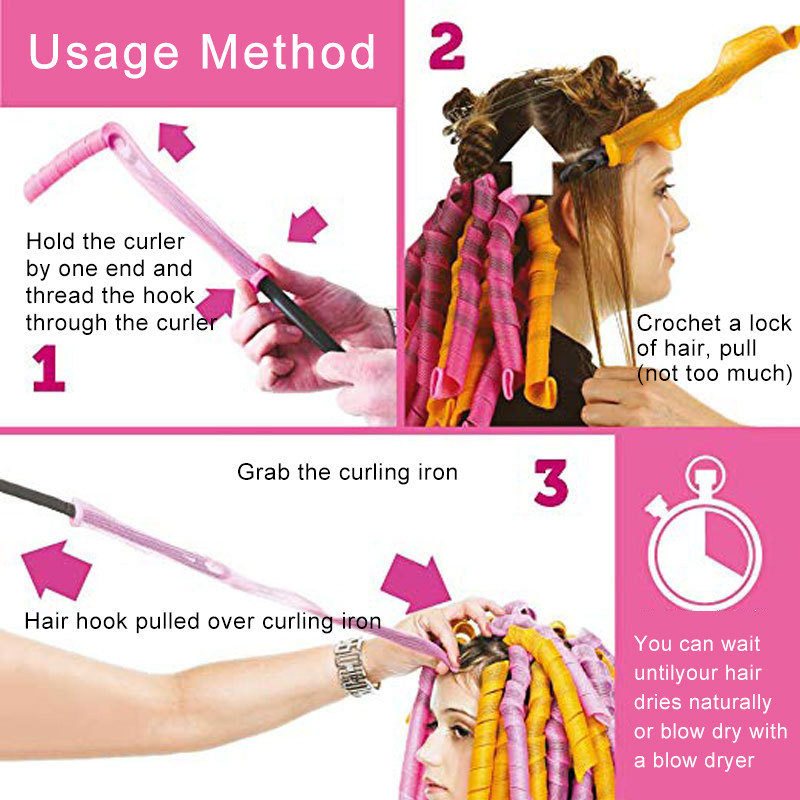 Usage Method

Hold the curler by one end and thread the hook through the curler

1

2

Crochet a lock of hair, pull (not too much)

Grab the curling iron

3

Hair hook pulled over curling iron

You can wait untilyour hair dries naturally or blow dry with a blow dryer