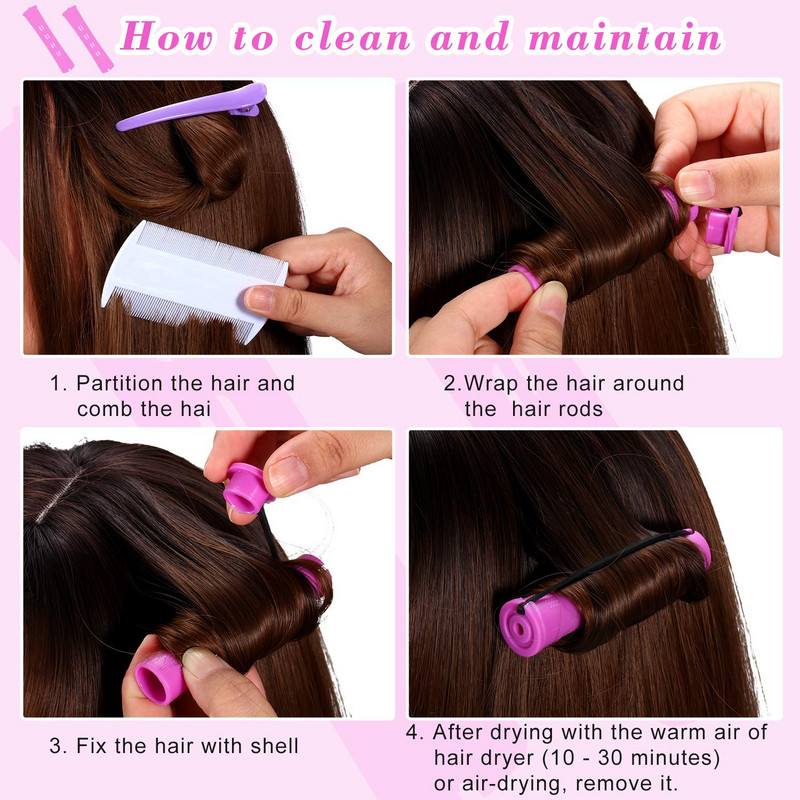 How to clean and maintain

1. Partition the hair and comb the hai

2.Wrap the hair around the hair rods

3. Fix the hair with shell

4. After drying with the warm air of hair dryer (10 - 30 minutes) or air-drying, remove it.