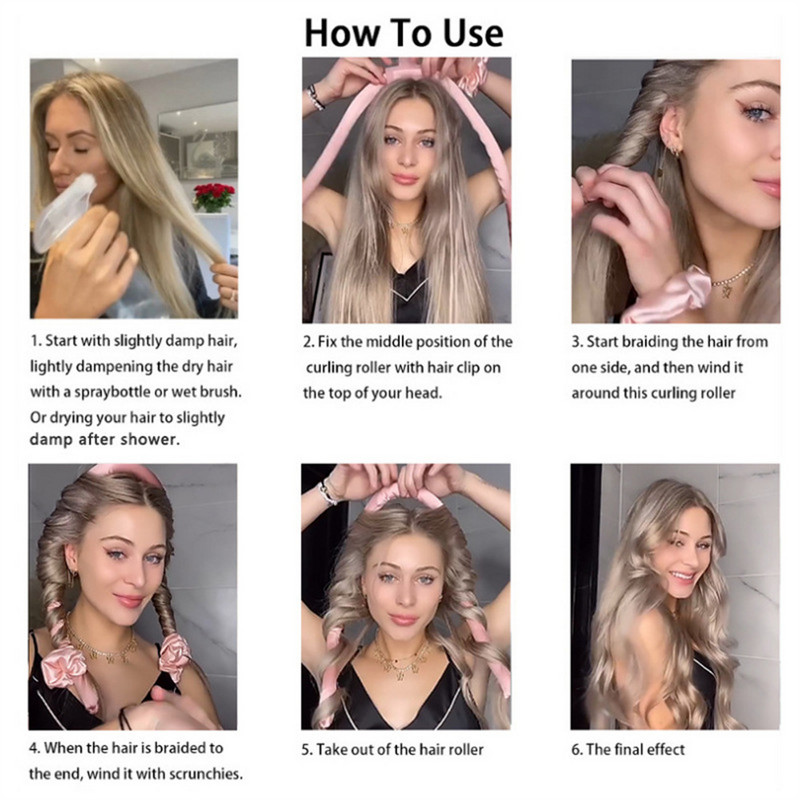 How To Use

1. Start with slightly damp hair, lightly dampening the dry hair with a spraybottle or wet brush. Or drying your hair to slightly damp after shower.

2. Fix the middle position of the curling roller with hair clip on the top of your head.

3. Start braiding the hair from one side, and then wind it around this curling roller

4. When the hair is braided to the end, wind it with scrunchies.

5. Take out of the hair roller

6. The final effect