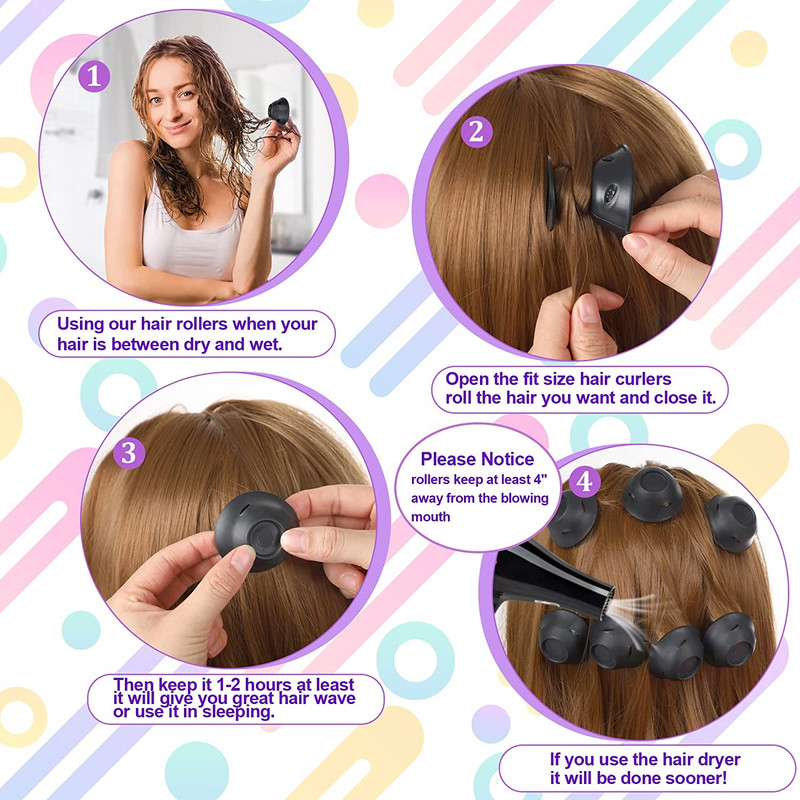 1

Using our hair rollers when your hair is between dry and wet.

2

Open the fit size hair curlers roll the hair you want and close it.

3

Then keep it 1-2 hours at least it will give you great hair wave or use it in sleeping.

Please Notice
rollers keep at least 4" away from the blowing mouth

4

If you use the hair dryer it will be done sooner!