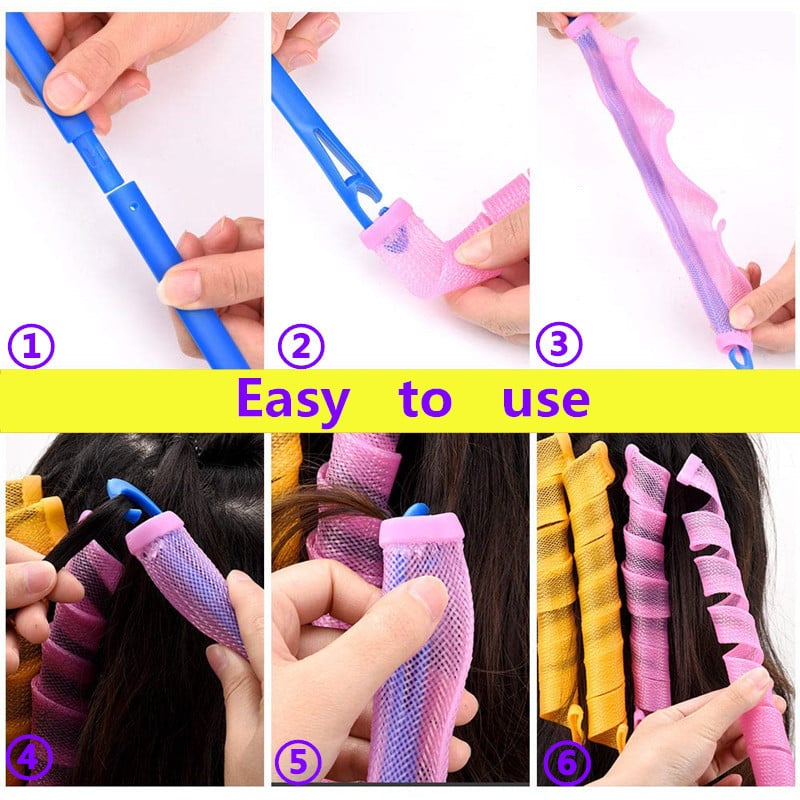 ①
②
③
Easy to use
④
⑤
⑥