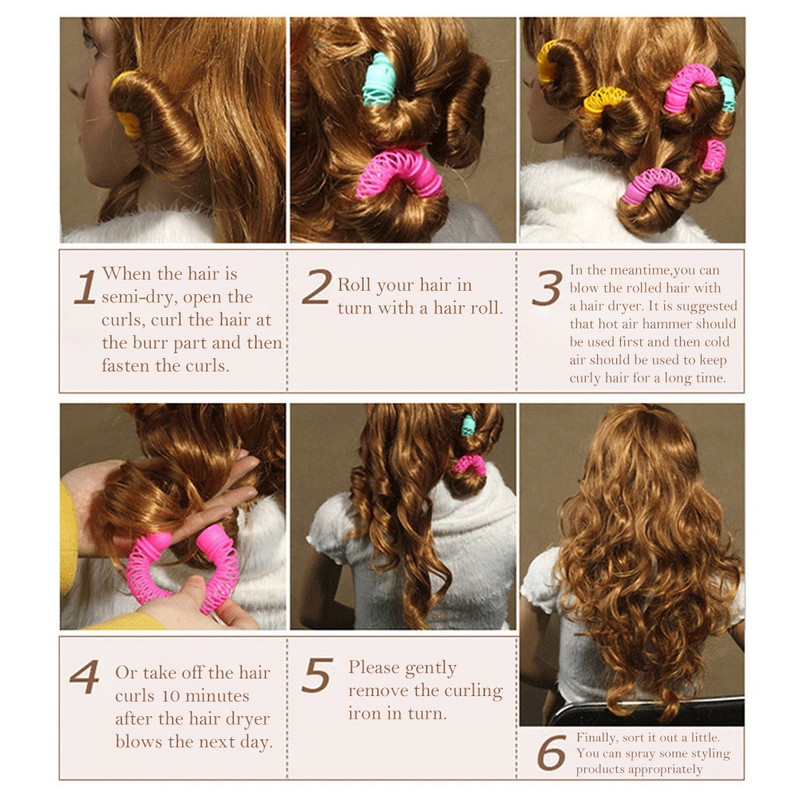 1 When the hair is semi-dry, open the curls, curl the hair at the burr part and then fasten the curls.

2 Roll your hair in turn with a hair roll.

3 In the meantime,you can blow the rolled hair with a hair dryer. It is suggested that hot air hammer should be used first and then cold air should be used to keep curly hair for a long time.

4 Or take off the hair curls 10 minutes after the hair dryer blows the next day.

5 Please gently remove the curling iron in turn.

6 Finally, sort it out a little. You can spray some styling products appropriately