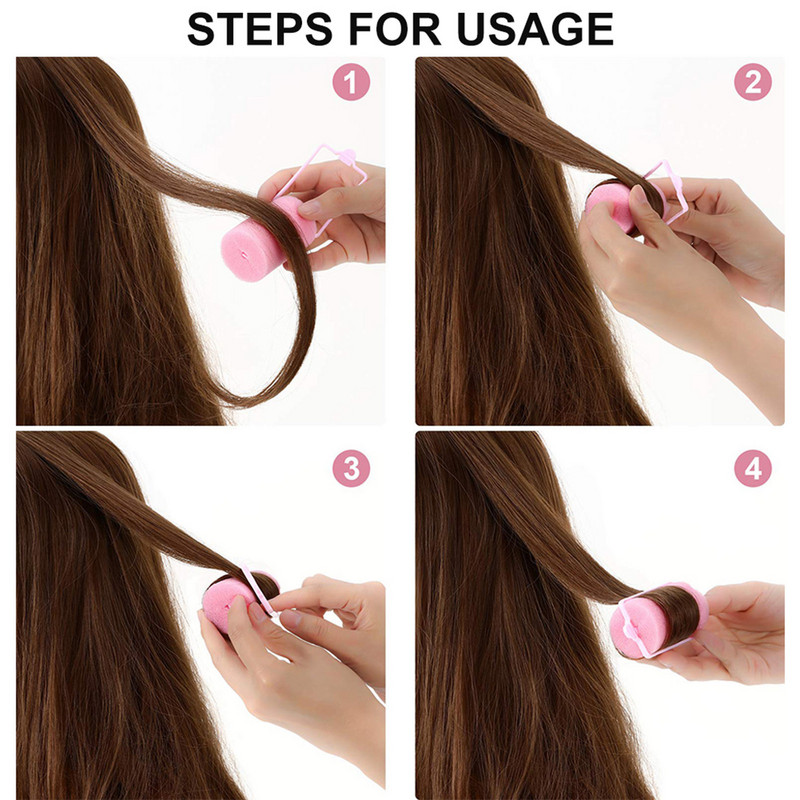 STEPS FOR USAGE

1

2

3

4