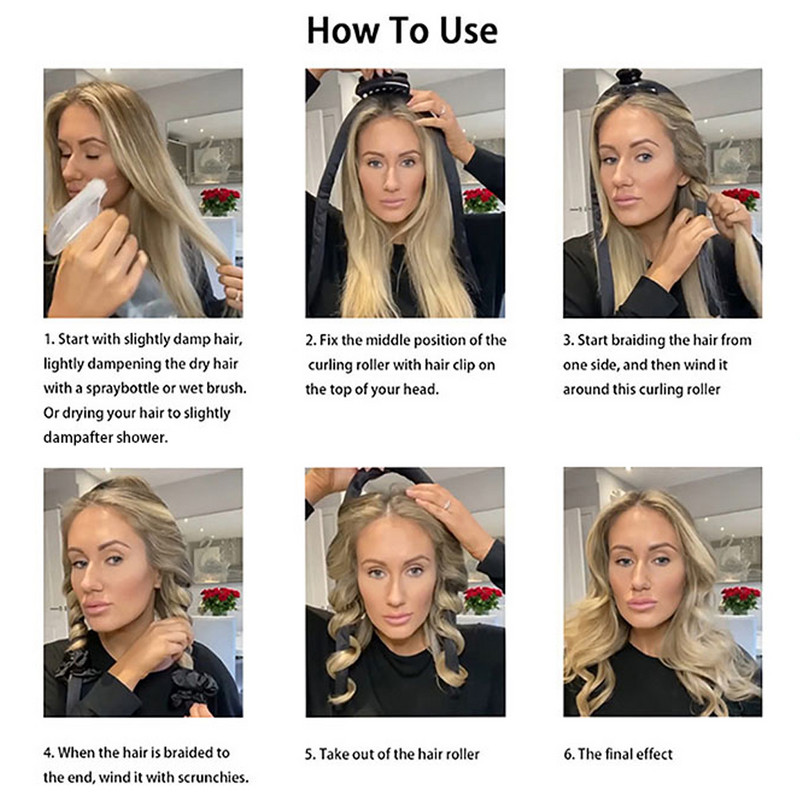 How To Use

1. Start with slightly damp hair, lightly dampening the dry hair with a spraybottle or wet brush. Or drying your hair to slightly dampafter shower.

2. Fix the middle position of the curling roller with hair clip on the top of your head.

3. Start braiding the hair from one side, and then wind it around this curling roller

4. When the hair is braided to the end, wind it with scrunchies.

5. Take out of the hair roller

6. The final effect