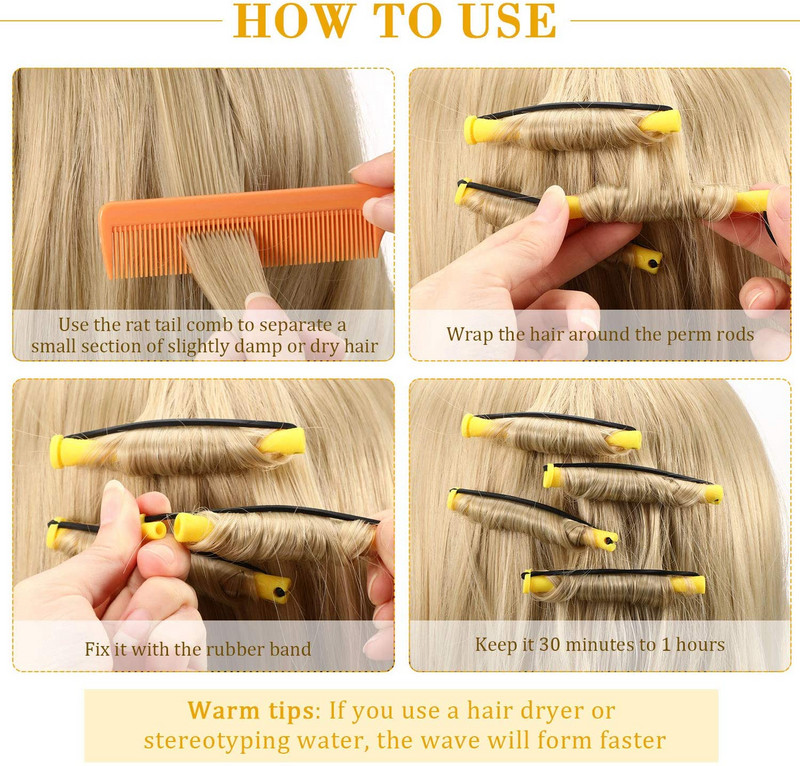 HOW TO USE

Use the rat tail comb to separate a small section of slightly damp or dry hair

Wrap the hair around the perm rods

Fix it with the rubber band

Keep it 30 minutes to 1 hours

Warm tips: If you use a hair dryer or stereotyping water, the wave will form faster