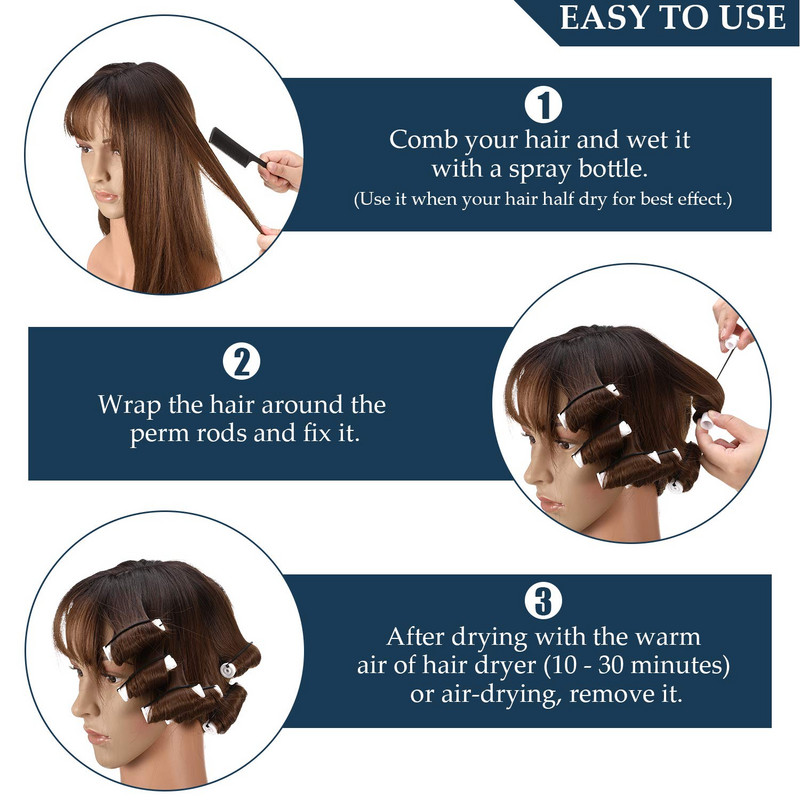 EASY TO USE

1
Comb your hair and wet it with a spray bottle.
(Use it when your hair half dry for best effect.)

2
Wrap the hair around the perm rods and fix it.

3
After drying with the warm air of hair dryer (10 - 30 minutes) or air-drying, remove it.