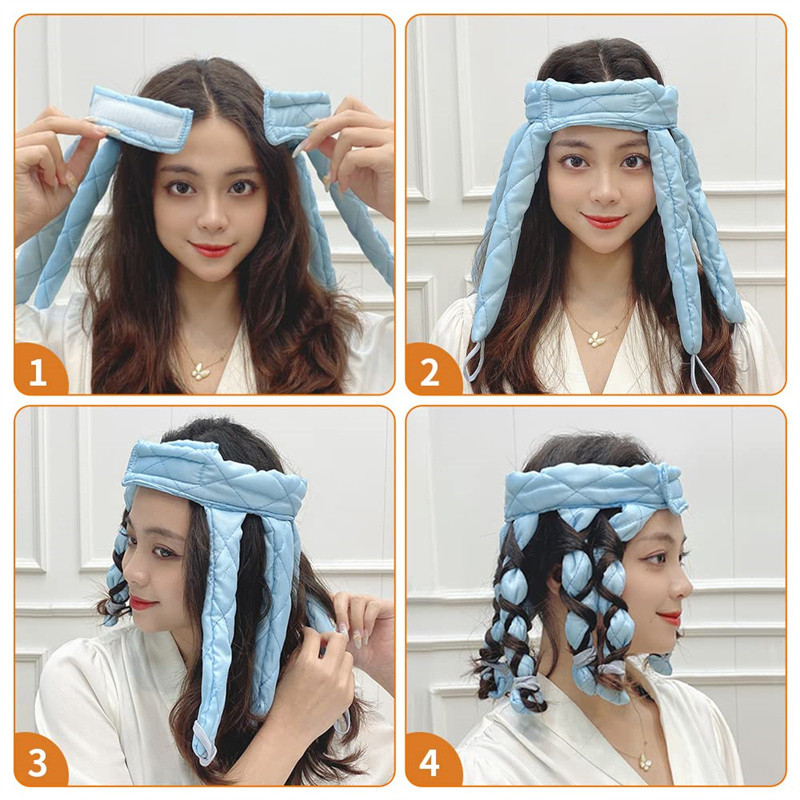 1

2

3

4