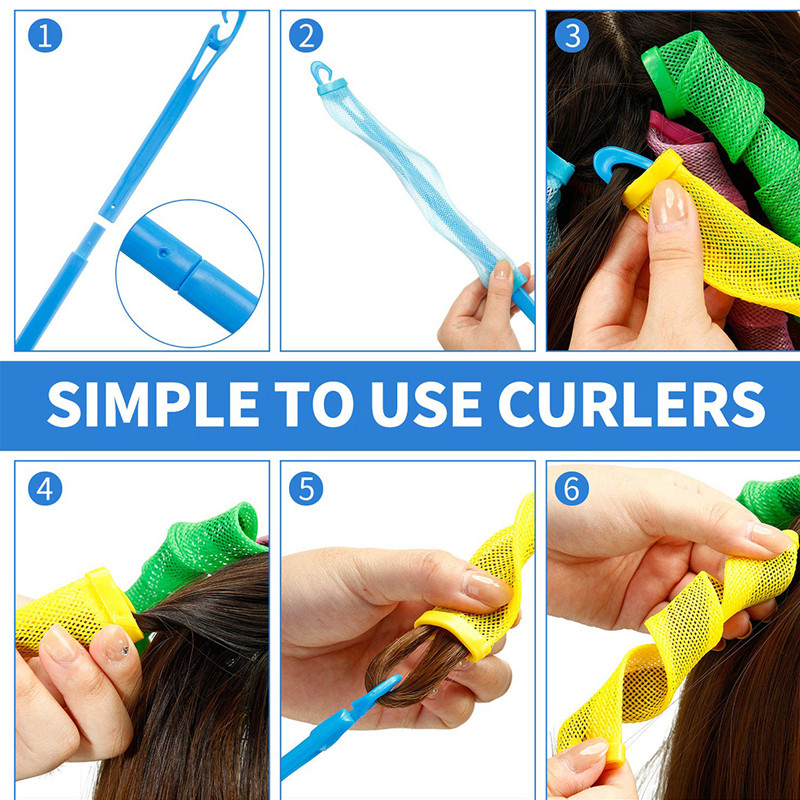 1

2

3

SIMPLE TO USE CURLERS

4

5

6