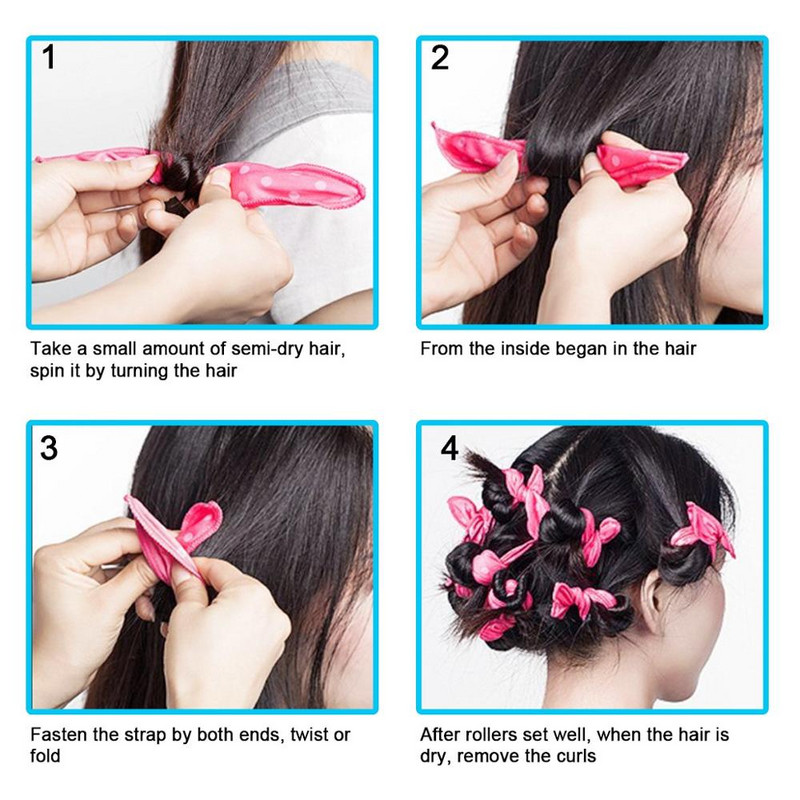 1

Take a small amount of semi-dry hair, spin it by turning the hair

2

From the inside began in the hair

3

Fasten the strap by both ends, twist or fold

4

After rollers set well, when the hair is dry, remove the curls