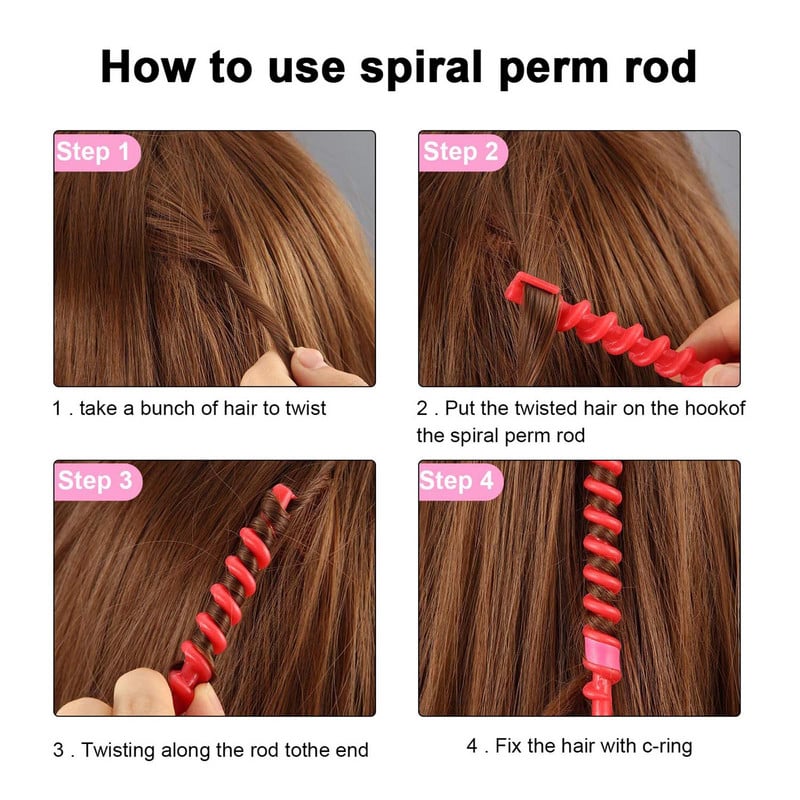 How to use spiral perm rod

Step 1

1 . take a bunch of hair to twist

Step 2

2 . Put the twisted hair on the hookof the spiral perm rod

Step 3

3 . Twisting along the rod tothe end

Step 4

4 . Fix the hair with c-ring