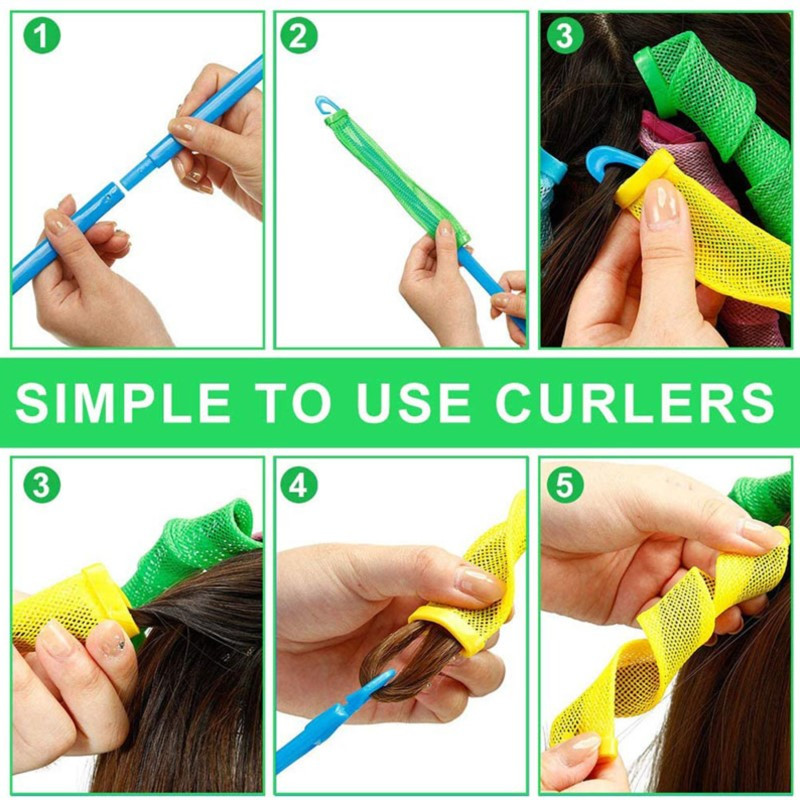 1

2

3

SIMPLE TO USE CURLERS

3

4

5