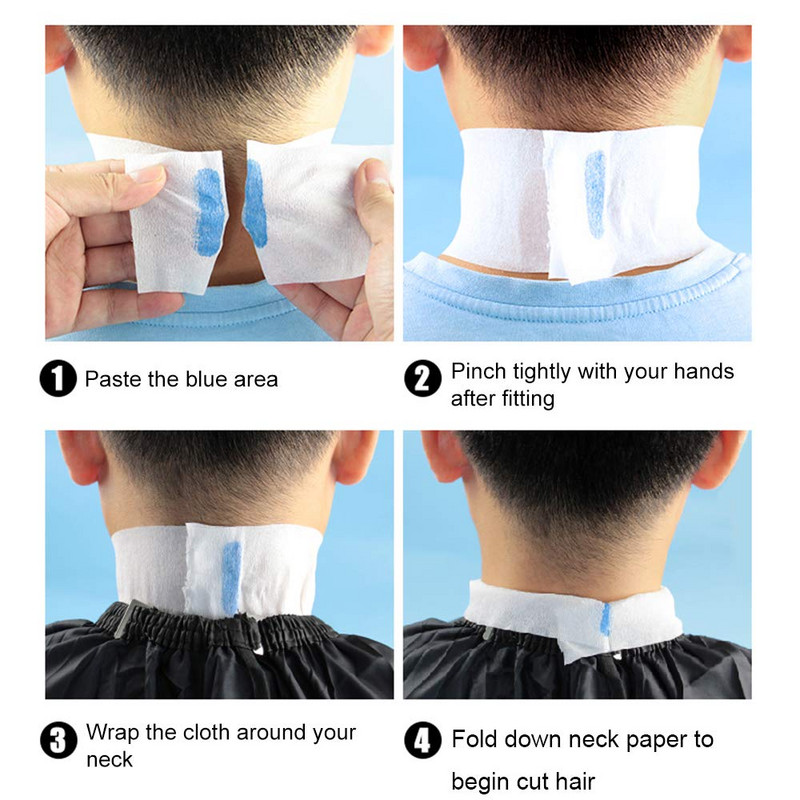 1 Paste the blue area

2 Pinch tightly with your hands after fitting

3 Wrap the cloth around your neck

4 Fold down neck paper to begin cut hair