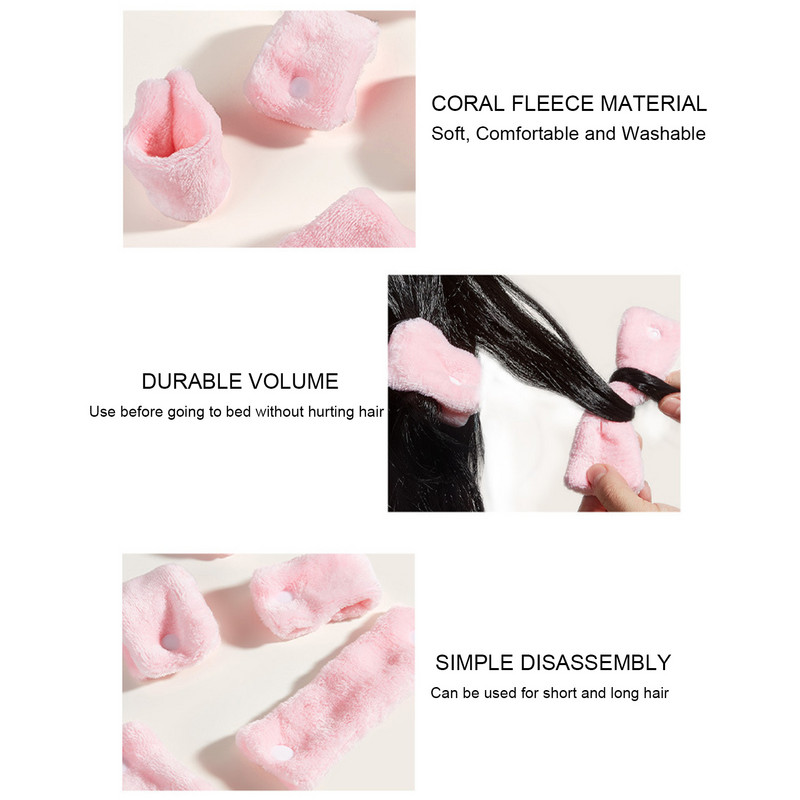 CORAL FLEECE MATERIAL
Soft, Comfortable and Washable

DURABLE VOLUME
Use before going to bed without hurting hair

SIMPLE DISASSEMBLY
Can be used for short and long hair