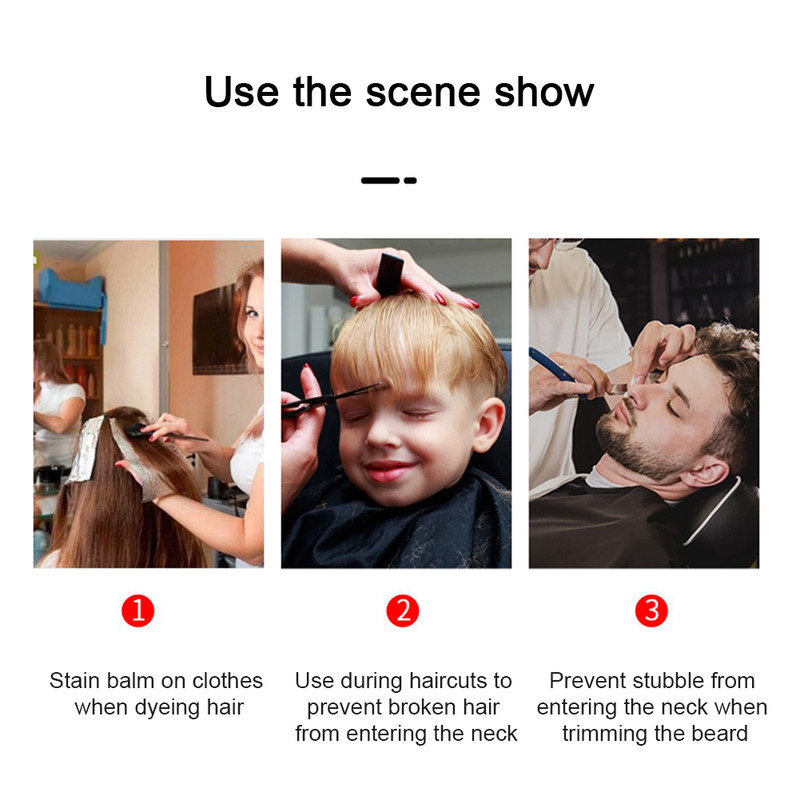 Use the scene show

1

Stain balm on clothes when dyeing hair

2

Use during haircuts to prevent broken hair from entering the neck

3

Prevent stubble from entering the neck when trimming the beard