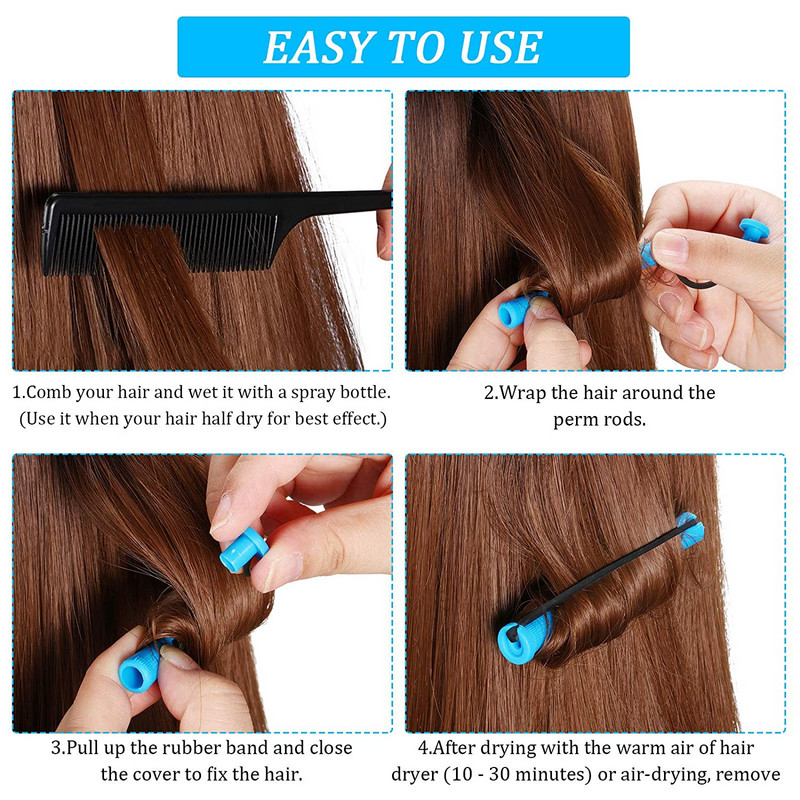 EASY TO USE

1.Comb your hair and wet it with a spray bottle. (Use it when your hair half dry for best effect.)

2.Wrap the hair around the perm rods.

3.Pull up the rubber band and close the cover to fix the hair.

4.After drying with the warm air of hair dryer (10 - 30 minutes) or air-drying, remove