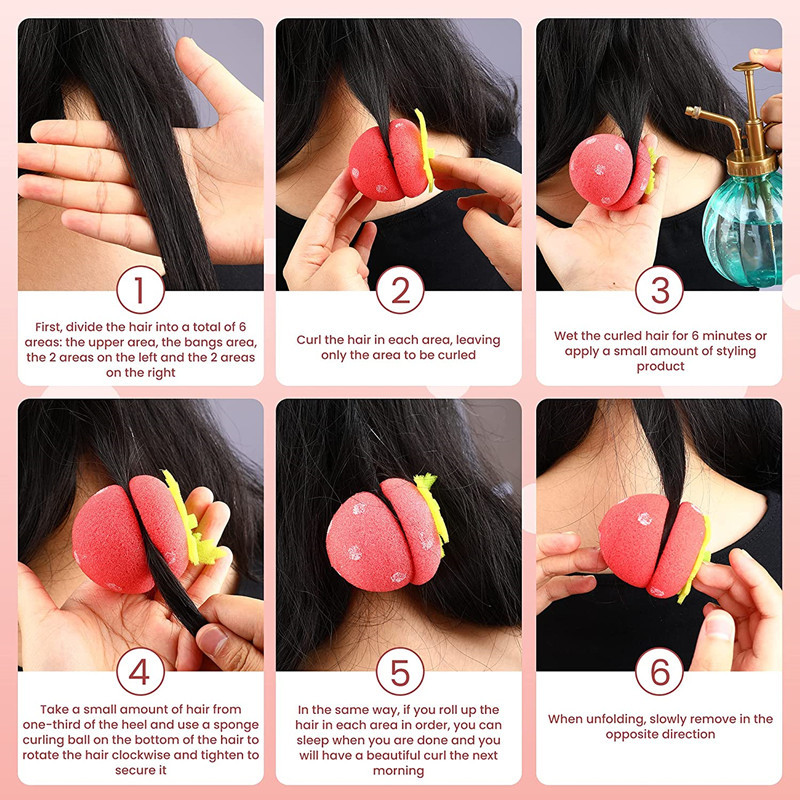 1

First, divide the hair into a total of 6 areas: the upper area, the bangs area, the 2 areas on the left and the 2 areas on the right

2

Curl the hair in each area, leaving only the area to be curled

3

Wet the curled hair for 6 minutes or apply a small amount of styling product

4

Take a small amount of hair from one-third of the heel and use a sponge curling ball on the bottom of the hair to rotate the hair clockwise and tighten to secure it

5

In the same way, if you roll up the hair in each area in order, you can sleep when you are done and you will have a beautiful curl the next morning

6

When unfolding, slowly remove in the opposite direction