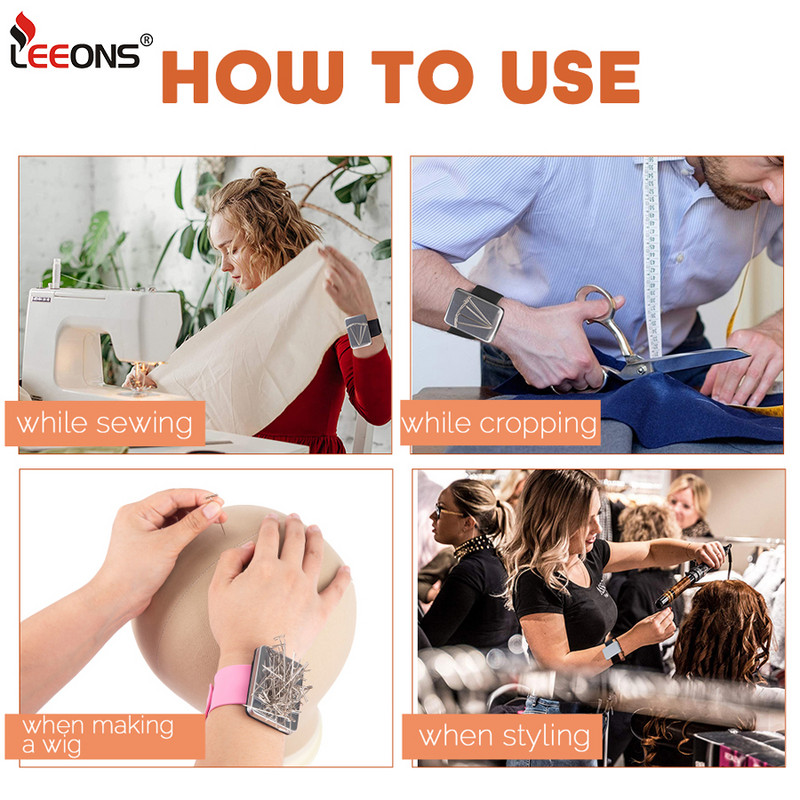 LEEONS®
HOW TO USE

while sewing

while cropping

when making a wig

when styling