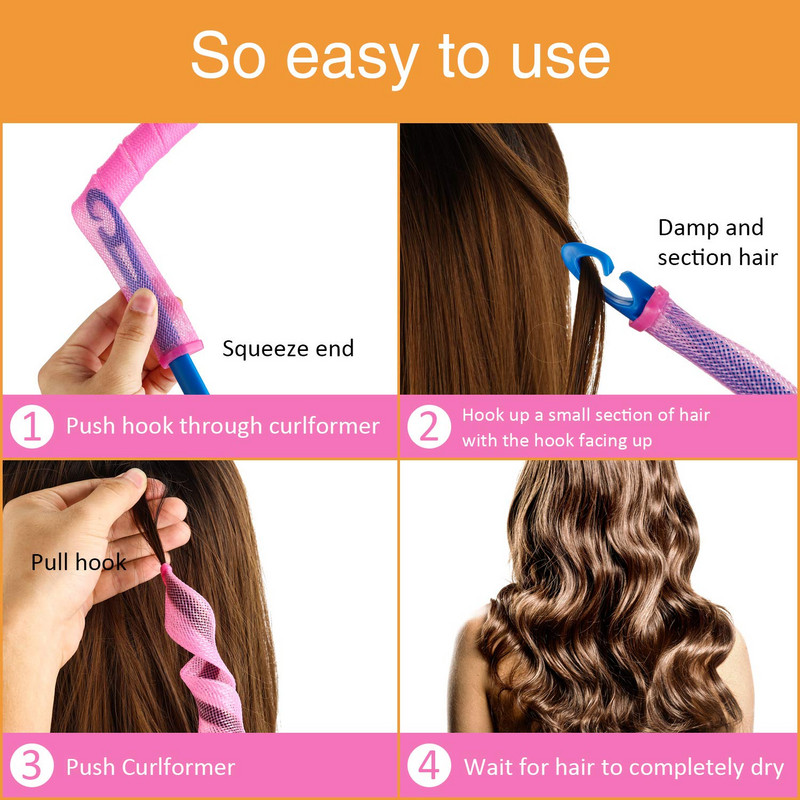 So easy to use

Squeeze end

1 Push hook through curlformer

Damp and section hair

2 Hook up a small section of hair with the hook facing up

Pull hook

3 Push Curlformer

4 Wait for hair to completely dry