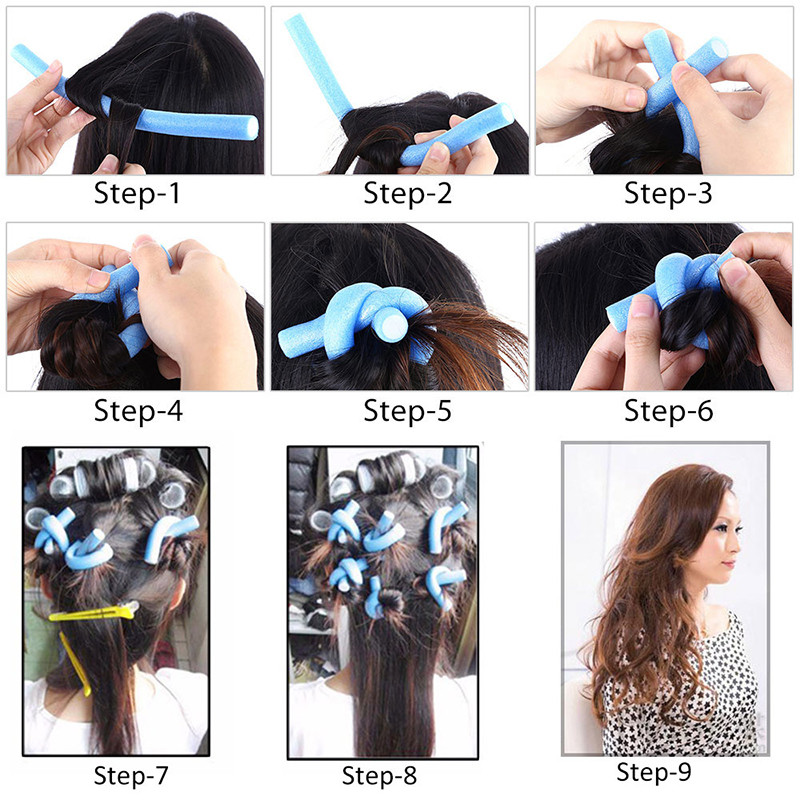 Step-1
Step-2
Step-3
Step-4
Step-5
Step-6
Step-7
Step-8
Step-9