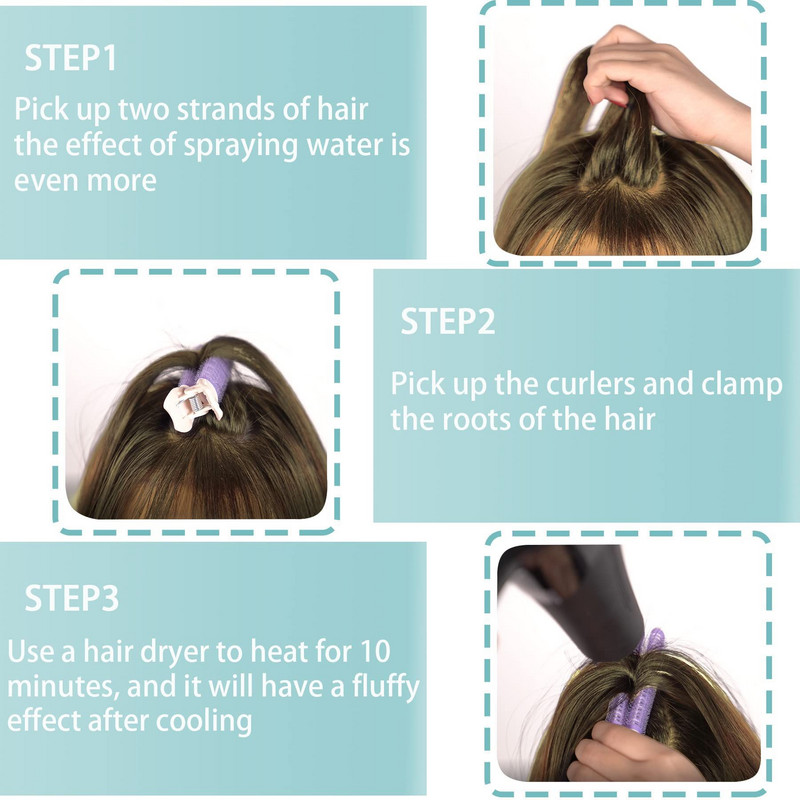 STEP1

Pick up two strands of hair the effect of spraying water is even more

STEP2

Pick up the curlers and clamp the roots of the hair

STEP3

Use a hair dryer to heat for 10 minutes, and it will have a fluffy effect after cooling