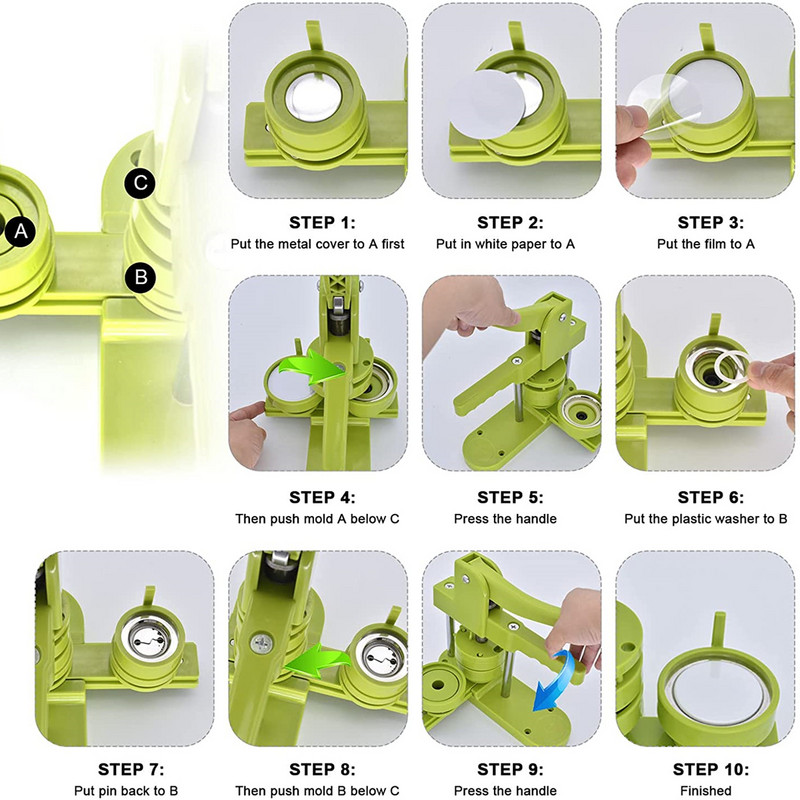 C
A
B

STEP 1:
Put the metal cover to A first

STEP 2:
Put in white paper to A

STEP 3:
Put the film to A

STEP 4:
Then push mold A below C

STEP 5:
Press the handle

STEP 6:
Put the plastic washer to B

STEP 7:
Put pin back to B

STEP 8:
Then push mold B below C

STEP 9:
Press the handle

STEP 10:
Finished