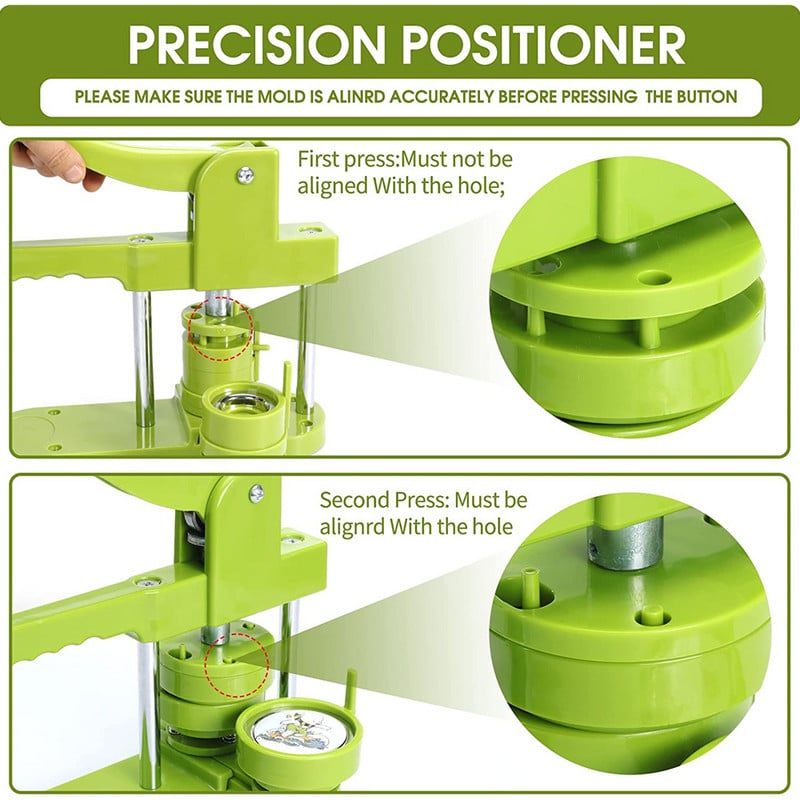 PRECISION POSITIONER

PLEASE MAKE SURE THE MOLD IS ALINRD ACCURATELY BEFORE PRESSING THE BUTTON

First press:Must not be aligned With the hole;

Second Press: Must be alignrd With the hole