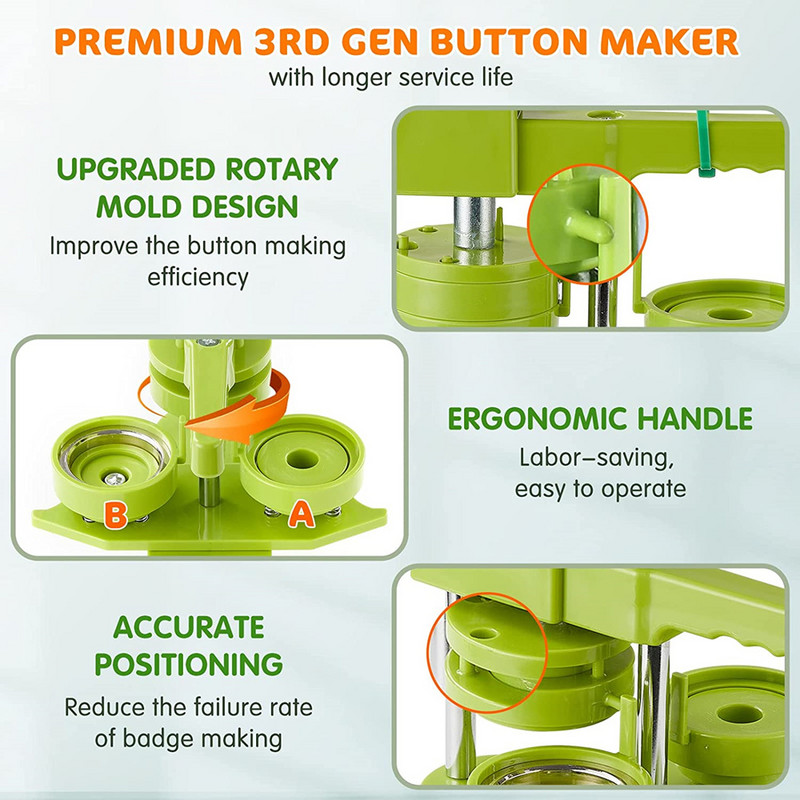 PREMIUM 3RD GEN BUTTON MAKER
with longer service life

UPGRADED ROTARY MOLD DESIGN
Improve the button making efficiency

B
A

ERGONOMIC HANDLE
Labor–saving, easy to operate

ACCURATE POSITIONING
Reduce the failure rate of badge making