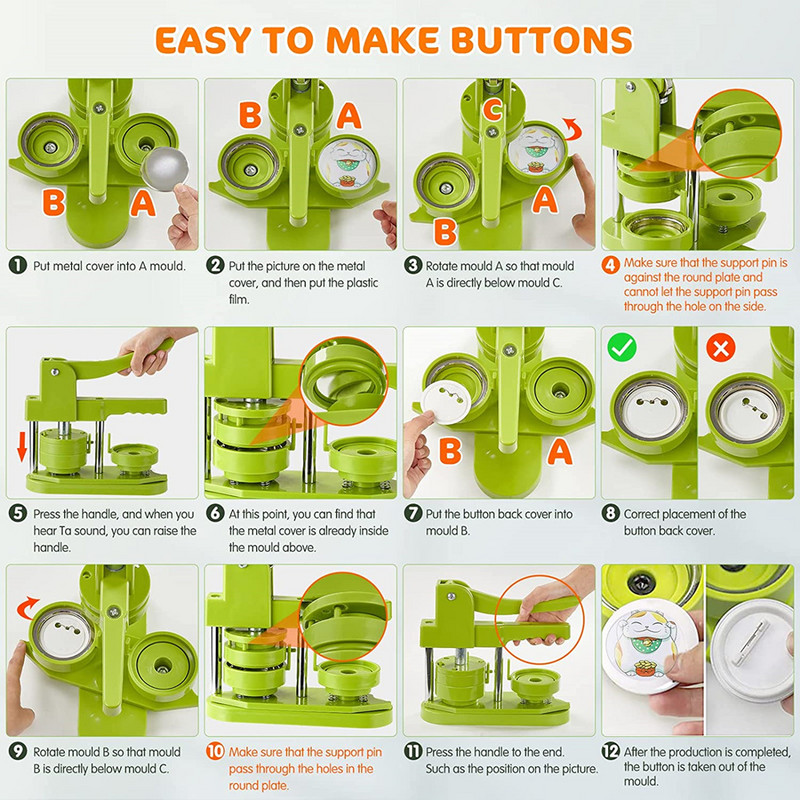 EASY TO MAKE BUTTONS

B A

1 Put metal cover into A mould.

B A

2 Put the picture on the metal cover, and then put the plastic film.

C A B

3 Rotate mould A so that mould A is directly below mould C.

4 Make sure that the support pin is against the round plate and cannot let the support pin pass through the hole on the side.

5 Press the handle, and when you hear Ta sound, you can raise the handle.

6 At this point, you can find that the metal cover is already inside the mould above.

B A

7 Put the button back cover into mould B.

8 Correct placement of the button back cover.

9 Rotate mould B so that mould B is directly below mould C.

10 Make sure that the support pin pass through the holes in the round plate.

11 Press the handle to the end. Such as the position on the picture.

12 After the production is completed, the button is taken out of the mould.