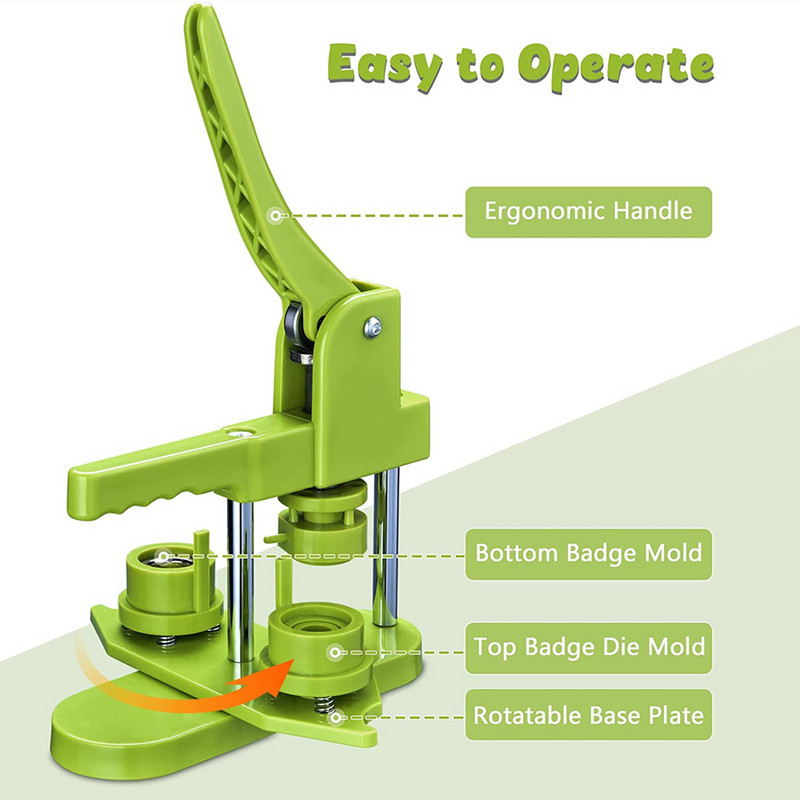 Easy to Operate

Ergonomic Handle

Bottom Badge Mold

Top Badge Die Mold

Rotatable Base Plate