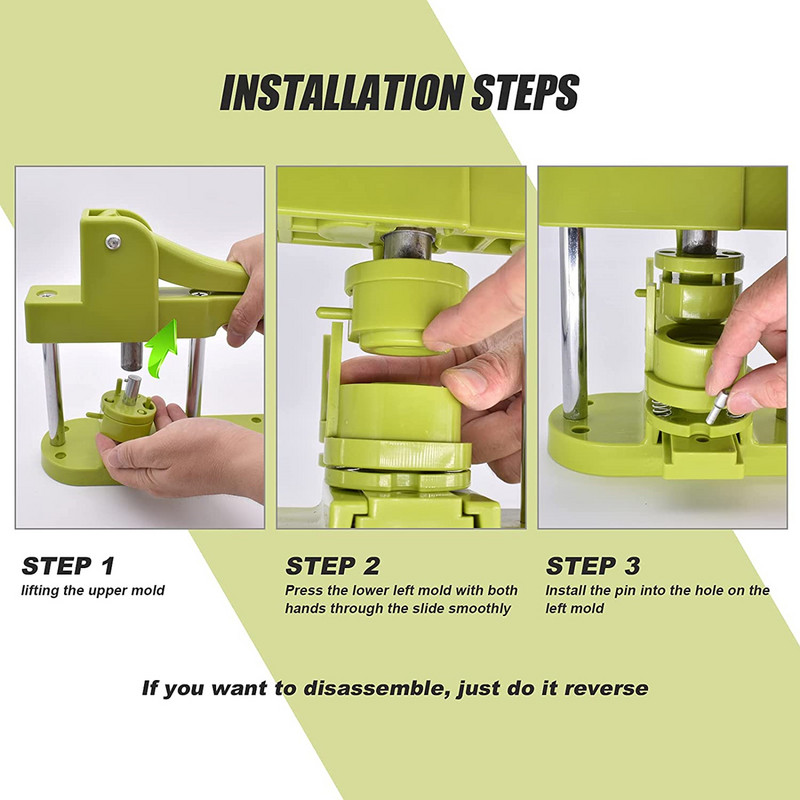 INSTALLATION STEPS

STEP 1
lifting the upper mold

STEP 2
Press the lower left mold with both hands through the slide smoothly

STEP 3
Install the pin into the hole on the left mold

If you want to disassemble, just do it reverse