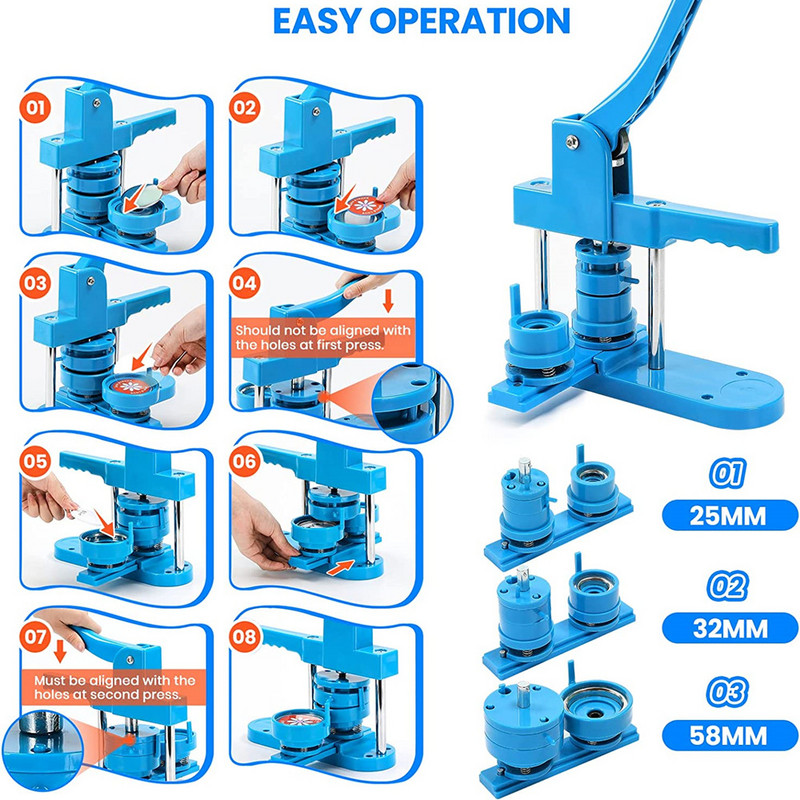 EASY OPERATION

01

02

03

04

Should not be aligned with the holes at first press.

05

06

07

Must be aligned with the holes at second press.

08

01
25MM

02
32MM

03
58MM