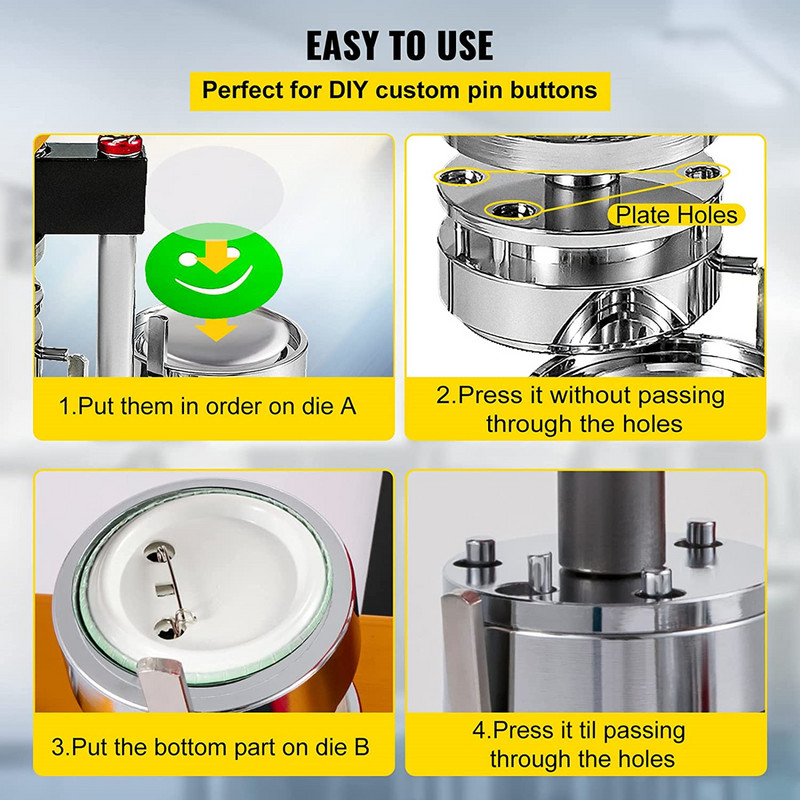 EASY TO USE

Perfect for DIY custom pin buttons

1.Put them in order on die A

Plate Holes

2.Press it without passing through the holes

3.Put the bottom part on die B

4.Press it til passing through the holes