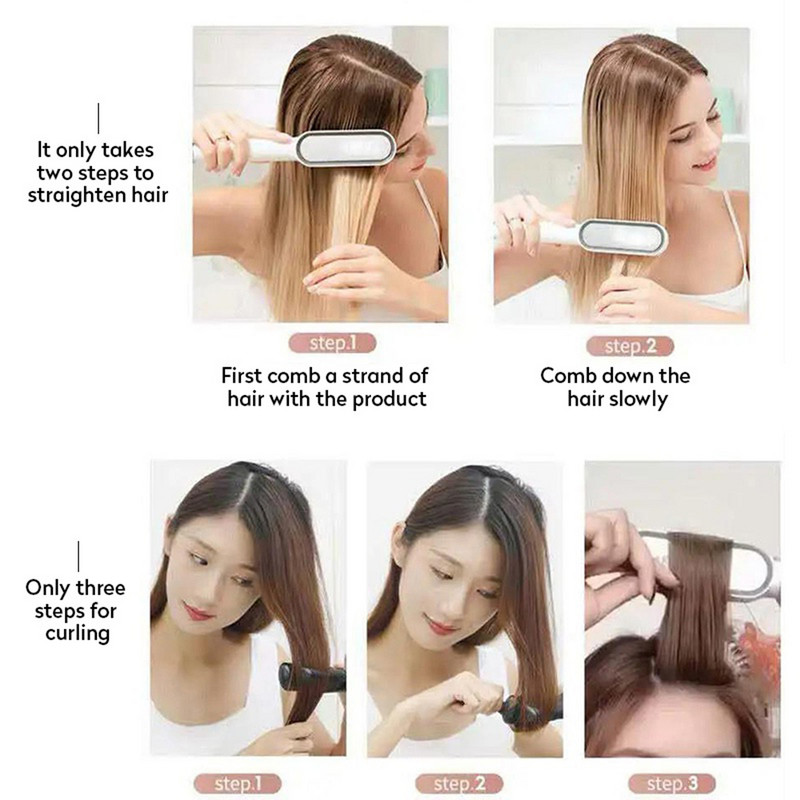 It only takes two steps to straighten hair

step.1

First comb a strand of hair with the product

step.2

Comb down the hair slowly

Only three steps for curling

step.1

step.2

step.3