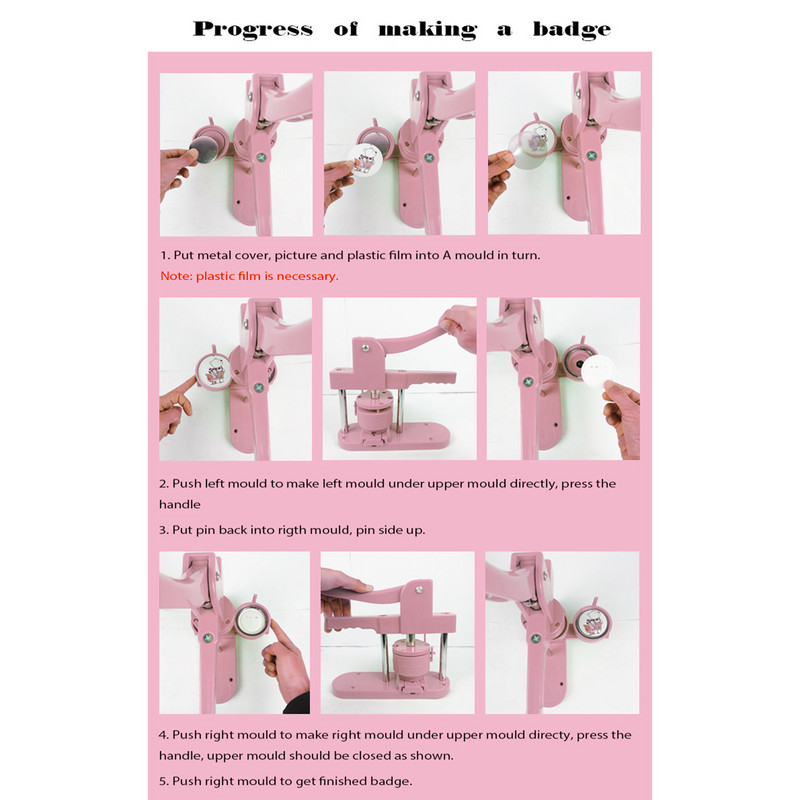 Progress of making a badge

1. Put metal cover, picture and plastic film into A mould in turn.

Note: plastic film is necessary.

2. Push left mould to make left mould under upper mould directly, press the handle

3. Put pin back into rigth mould, pin side up.

4. Push right mould to make right mould under upper mould directy, press the handle, upper mould should be closed as shown.

5. Push right mould to get finished badge.