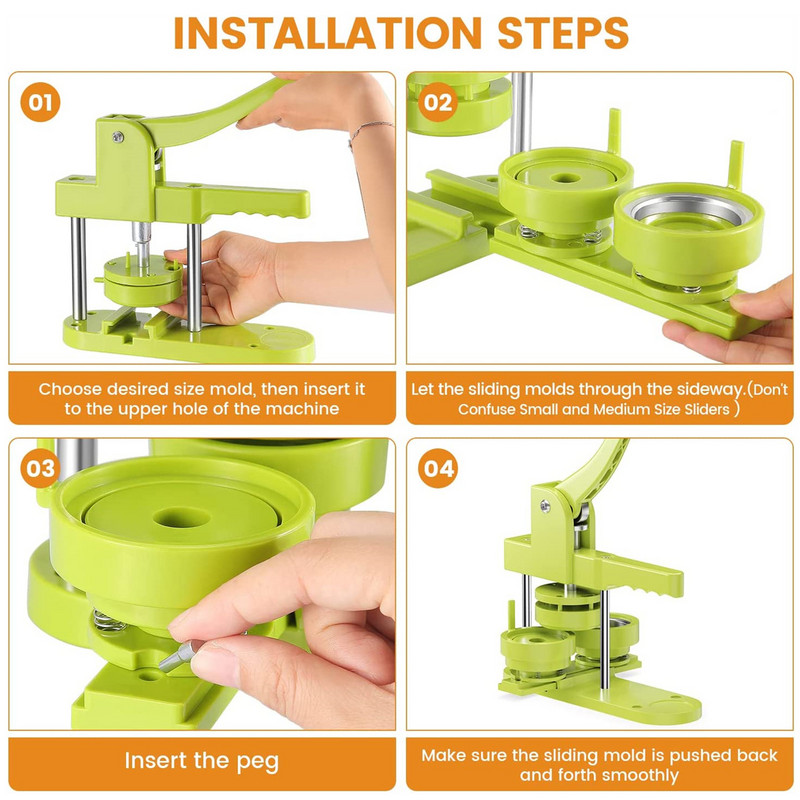 INSTALLATION STEPS

01

Choose desired size mold, then insert it to the upper hole of the machine

02

Let the sliding molds through the sideway.(Don't Confuse Small and Medium Size Sliders )

03

Insert the peg

04

Make sure the sliding mold is pushed back and forth smoothly