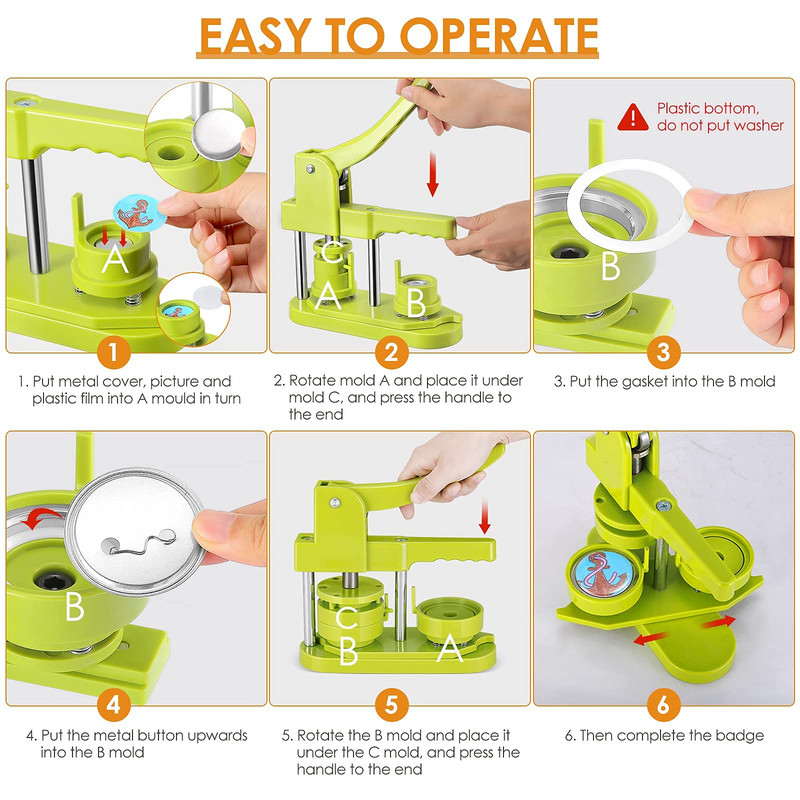 EASY TO OPERATE

A

1

1. Put metal cover, picture and plastic film into A mould in turn

C

A

B

2

2. Rotate mold A and place it under mold C, and press the handle to the end

Plastic bottom, do not put washer

B

3

3. Put the gasket into the B mold

B

4

4. Put the metal button upwards into the B mold

C

B

A

5

5. Rotate the B mold and place it under the C mold, and press the handle to the end

6

6. Then complete the badge