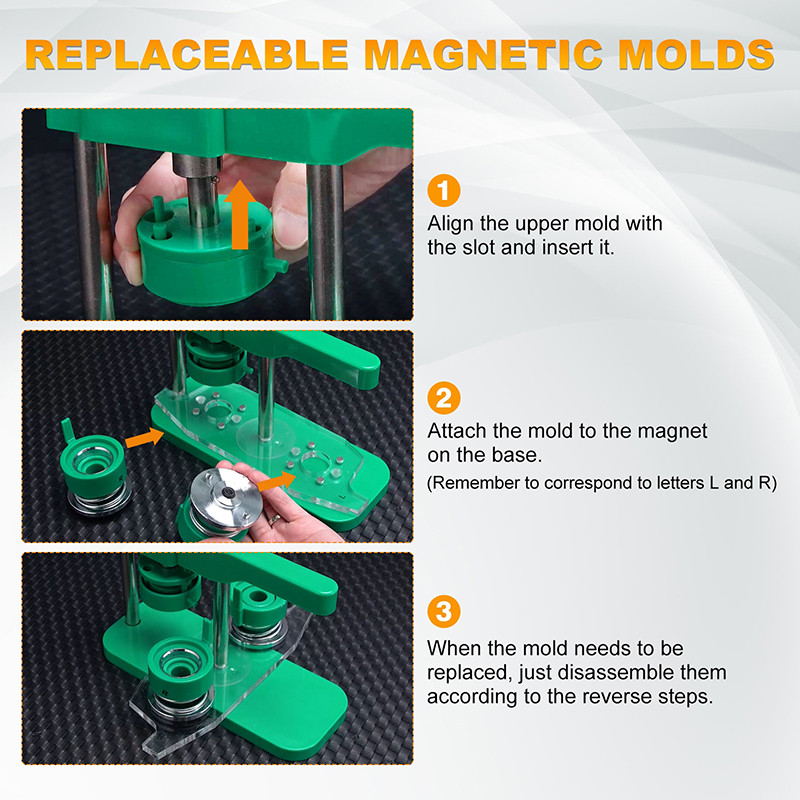 REPLACEABLE MAGNETIC MOLDS

1
Align the upper mold with the slot and insert it.

2
Attach the mold to the magnet on the base.
(Remember to correspond to letters L and R)

3
When the mold needs to be replaced, just disassemble them according to the reverse steps.