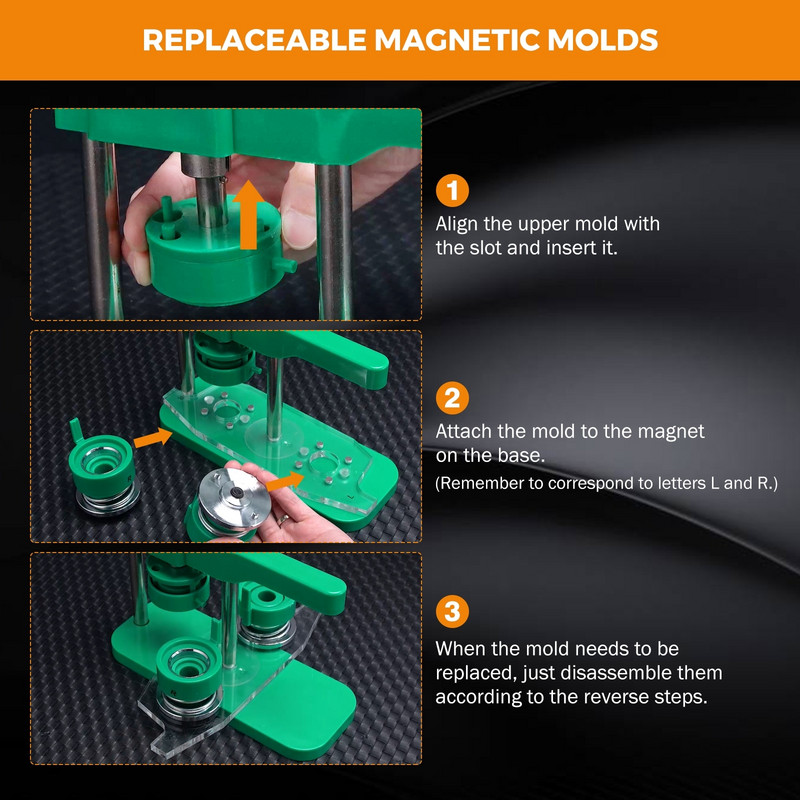 REPLACEABLE MAGNETIC MOLDS

1
Align the upper mold with the slot and insert it.

2
Attach the mold to the magnet on the base.
(Remember to correspond to letters L and R.)

3
When the mold needs to be replaced, just disassemble them according to the reverse steps.